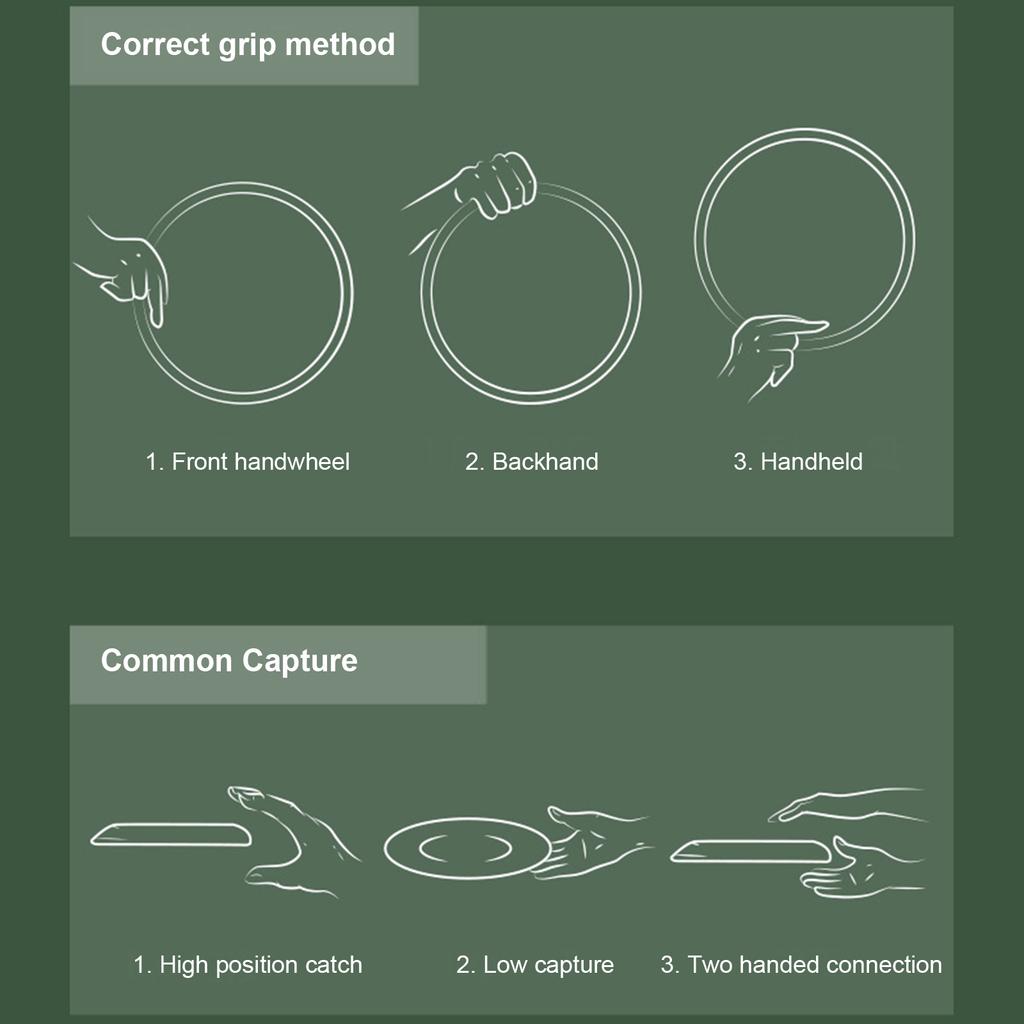 Correct grip method

1. Front handwheel

2. Backhand

3. Handheld

Common Capture

1. High position catch

2. Low capture

3. Two handed connection