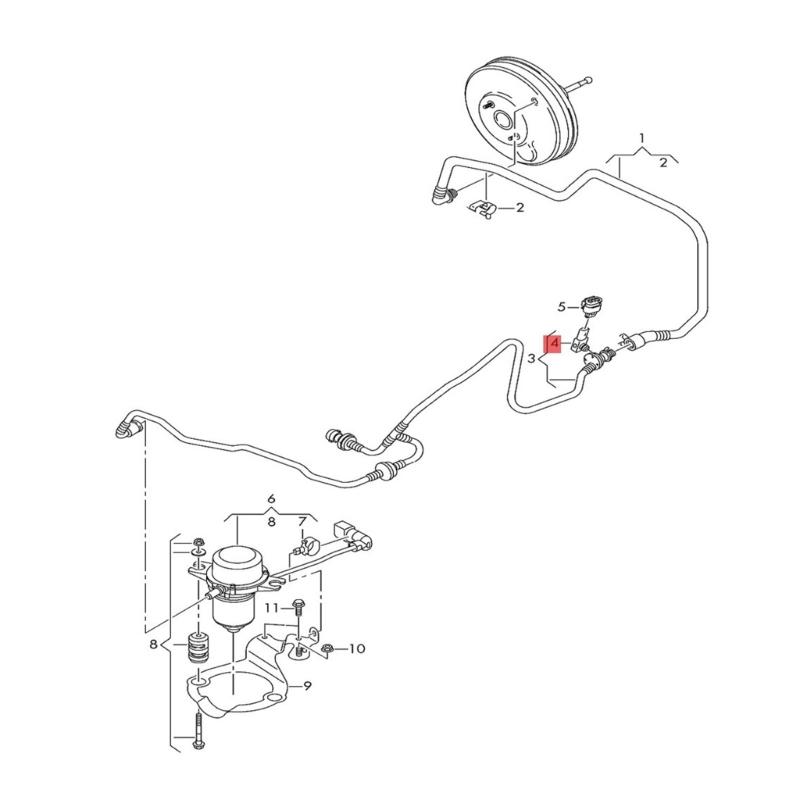 1
2
2
5
4
3
6
8
7
11
8
10
9