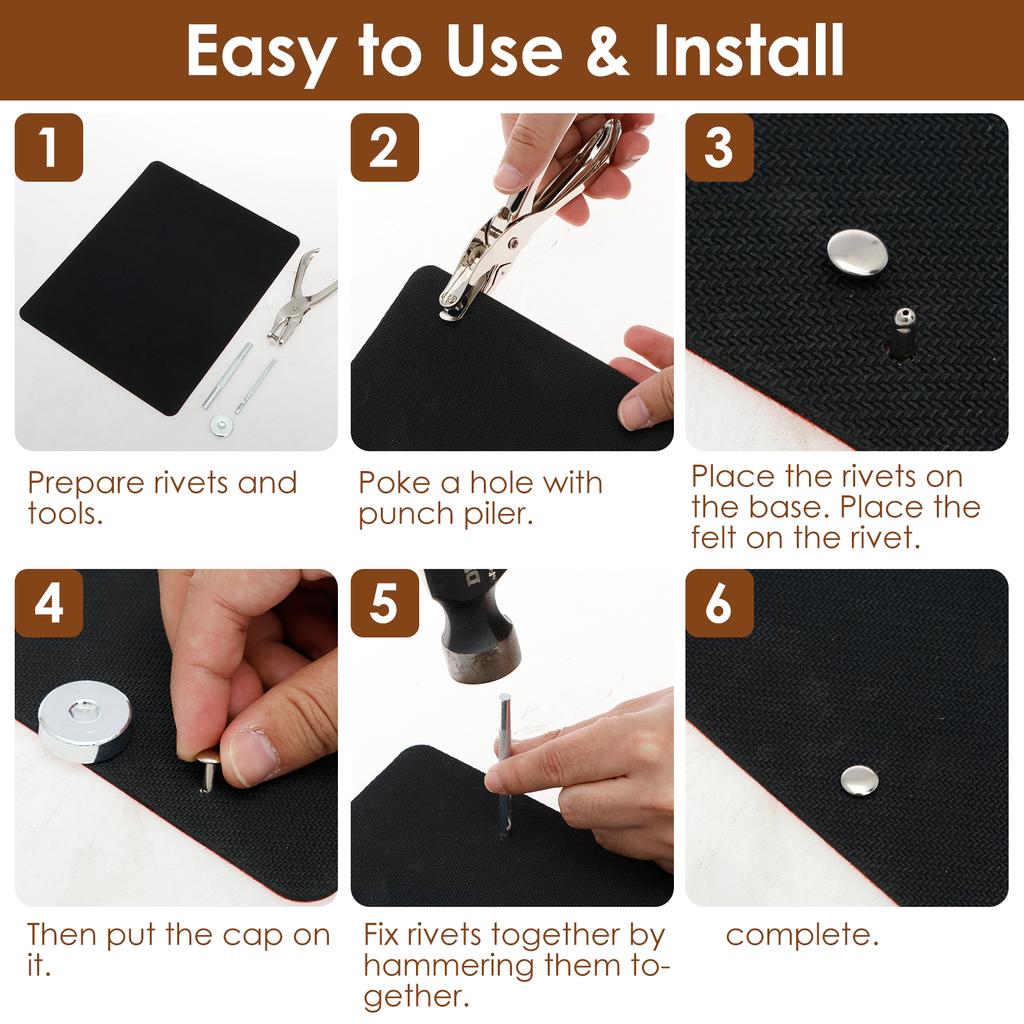 Easy to Use & Install

1

Prepare rivets and tools.

2

Poke a hole with punch piler.

3

Place the rivets on the base. Place the felt on the rivet.

4

Then put the cap on it.

5

Fix rivets together by hammering them together.

6

complete.