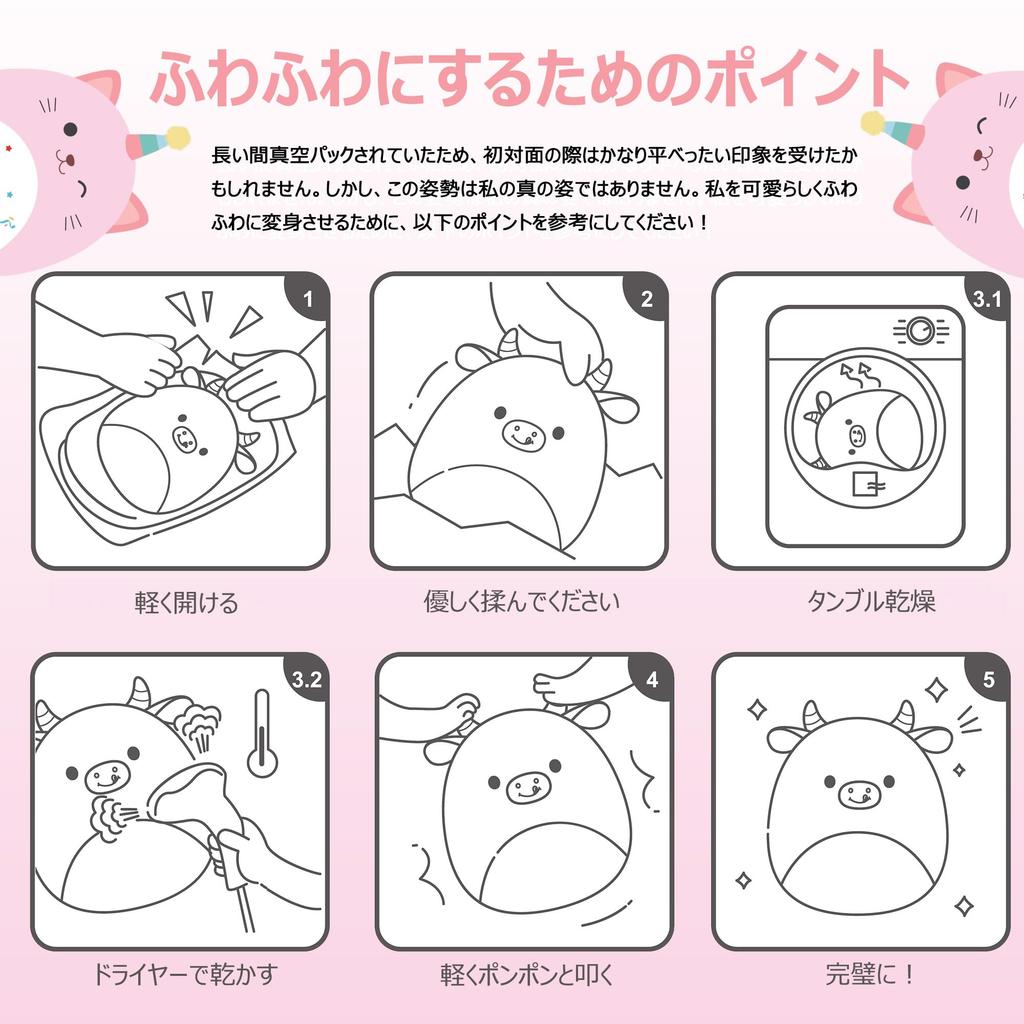 ふわふわにするためのポイント

長い間真空パックされていたため、初対面の際はかなり平べったい印象を受けたかもしれません。しかし、この姿勢は私の真の姿ではありません。私を可愛らしくふわふわに変身させるために、以下のポイントを参考にしてください！

1
軽く開ける

2
優しく揉んでください

3.1
タンブル乾燥

3.2
ドライヤーで乾かす

4
軽くポンポンと叩く

5
完璧に！