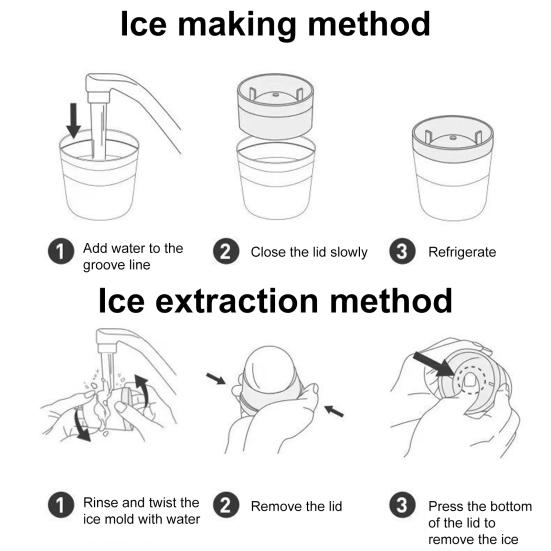 Ice making method

1 Add water to the groove line

2 Close the lid slowly

3 Refrigerate

Ice extraction method

1 Rinse and twist the ice mold with water

2 Remove the lid

3 Press the bottom of the lid to remove the ice