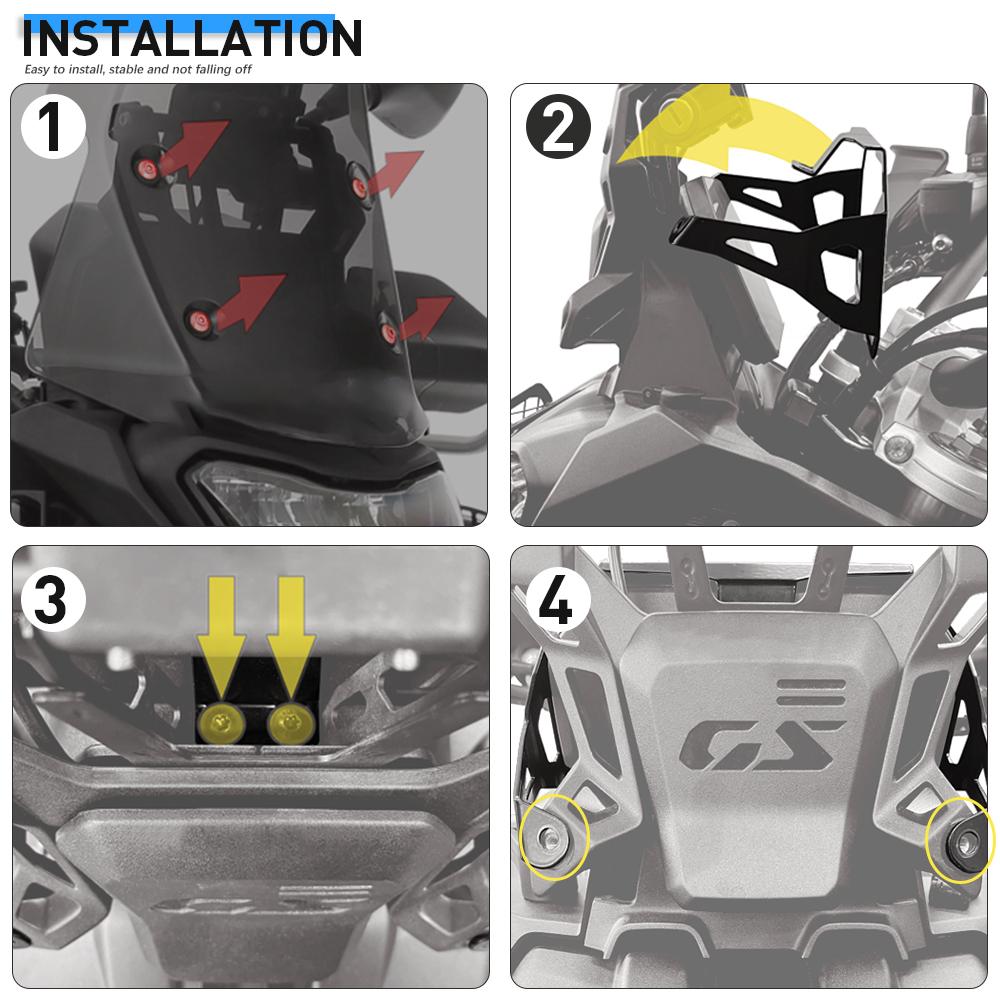 INSTALLATION

Easy to install, stable and not falling off

1

2

3

4

GS