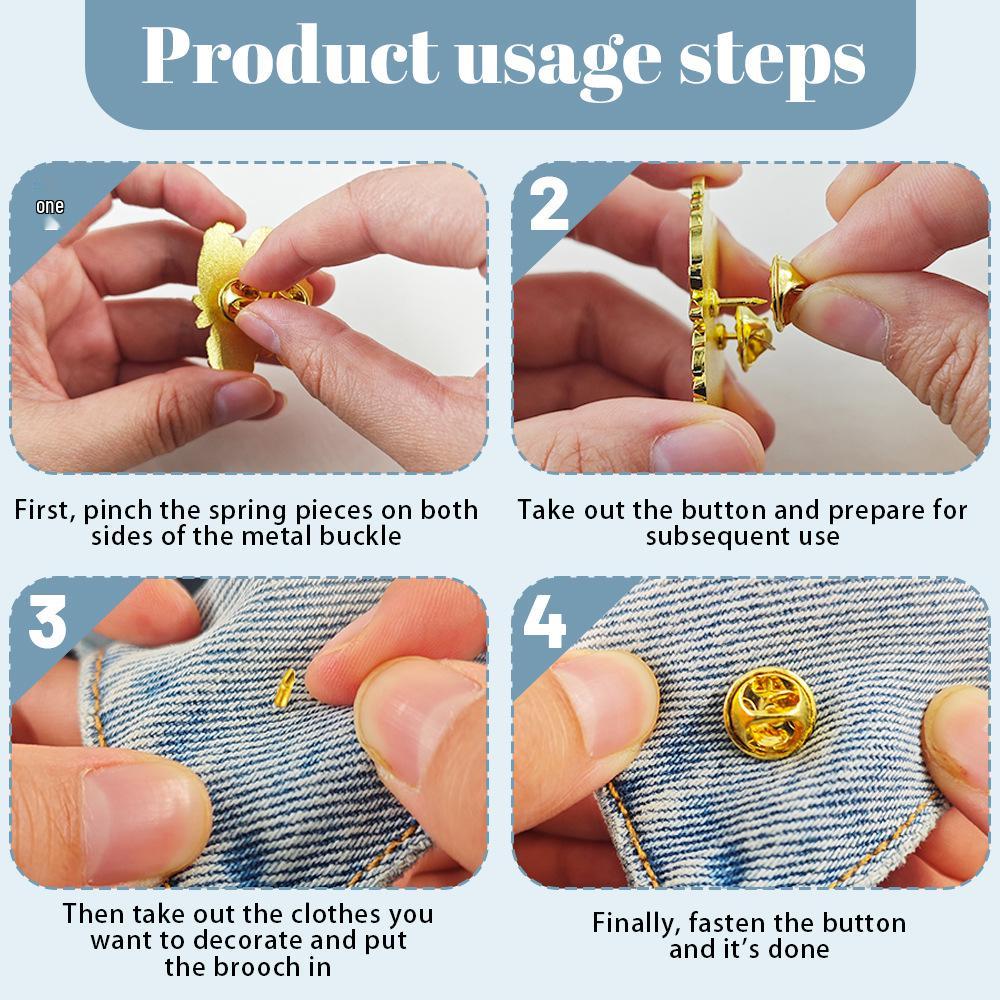 Product usage steps

one

First, pinch the spring pieces on both sides of the metal buckle

2

Take out the button and prepare for subsequent use

3

Then take out the clothes you want to decorate and put the brooch in

4

Finally, fasten the button and it's done