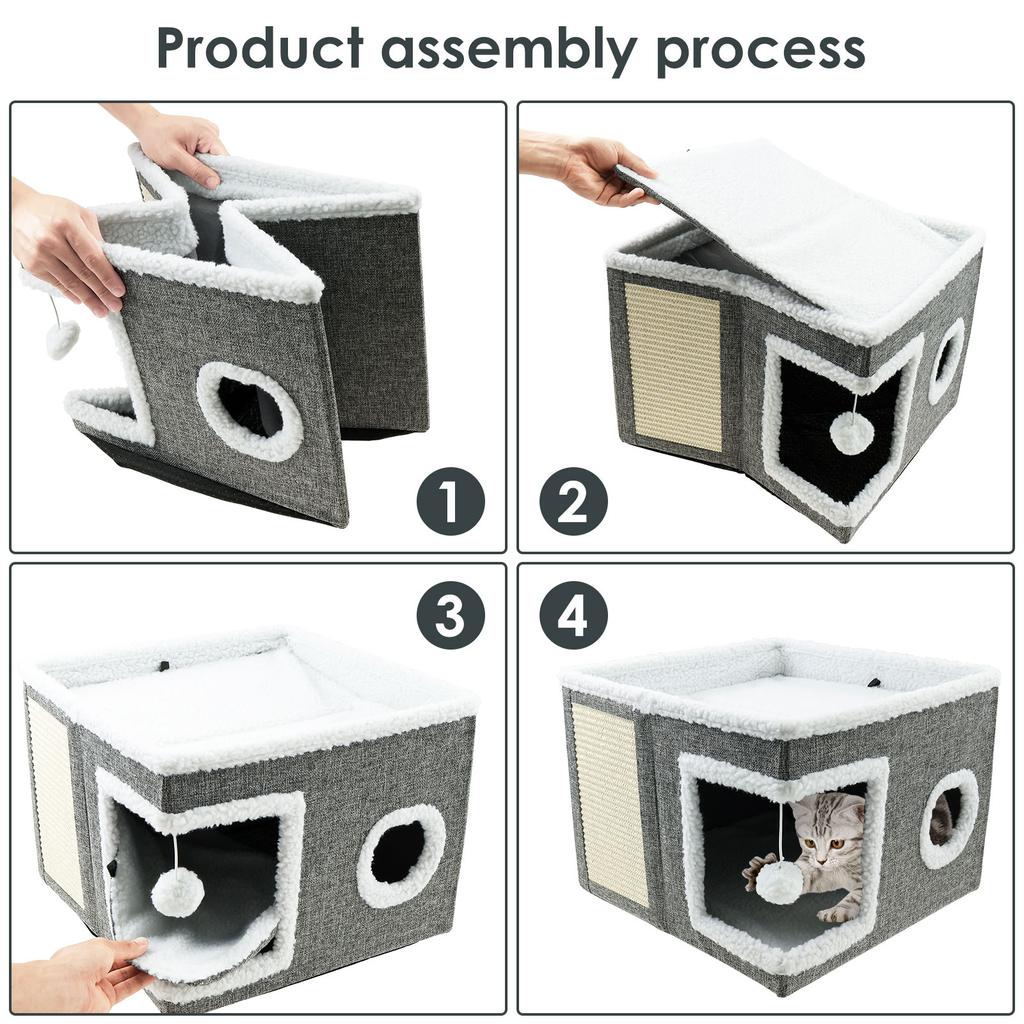 Product assembly process

1

2

3

4