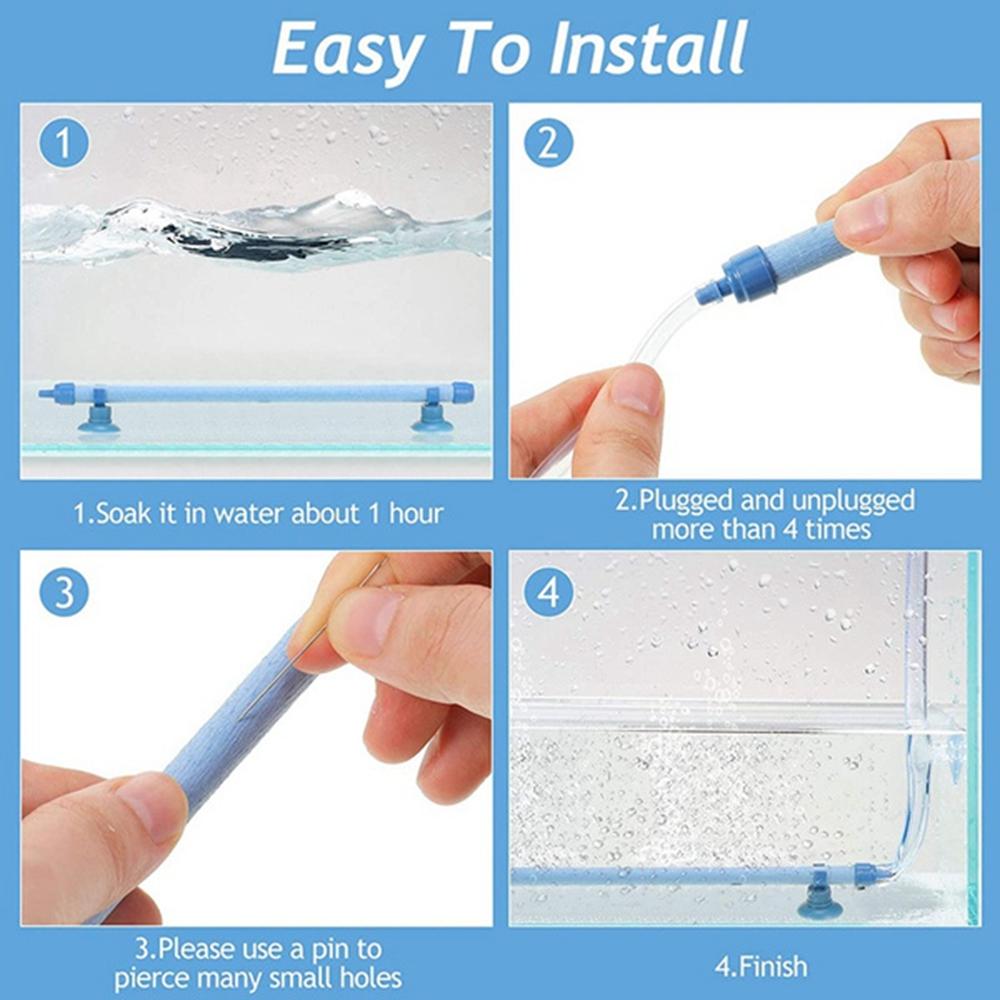 Easy To Install

1

1.Soak it in water about 1 hour

2

2.Plugged and unplugged more than 4 times

3

3.Please use a pin to pierce many small holes

4

4.Finish