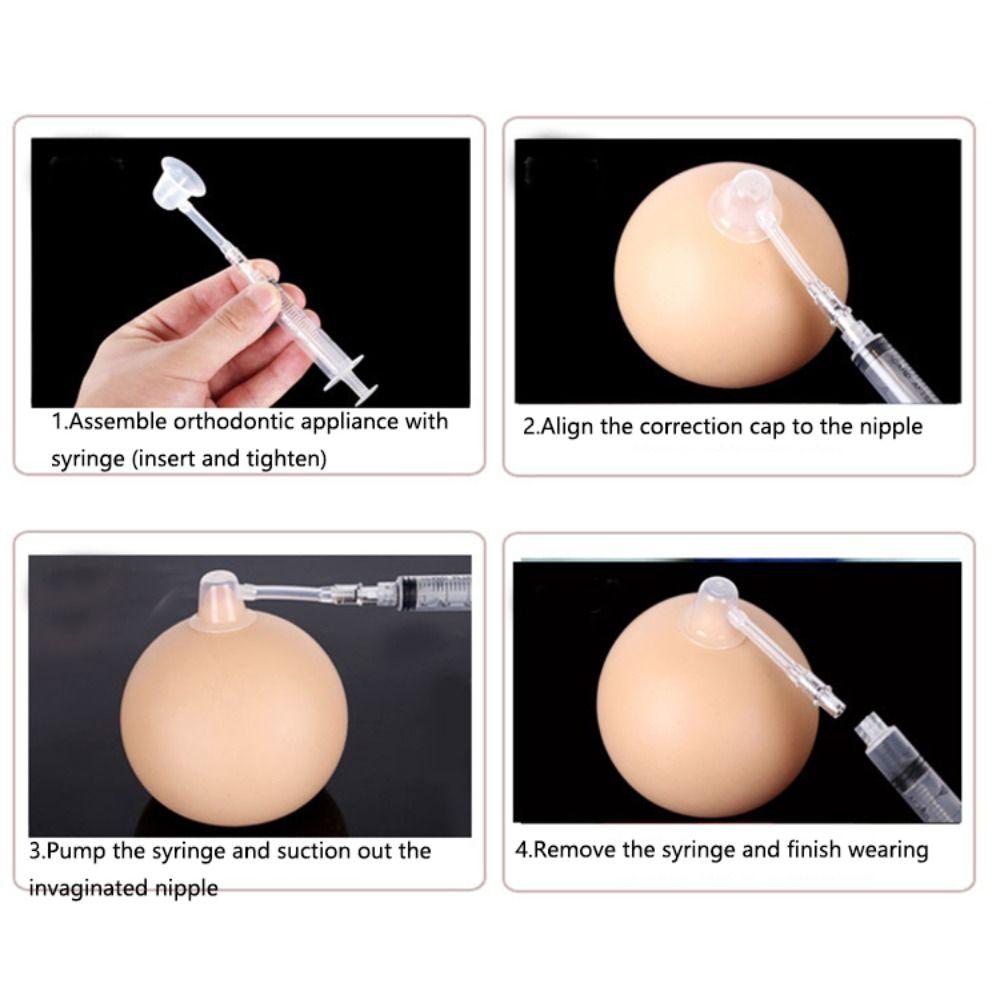 1.Assemble orthodontic appliance with syringe (insert and tighten)

2.Align the correction cap to the nipple

3.Pump the syringe and suction out the invaginated nipple

4.Remove the syringe and finish wearing