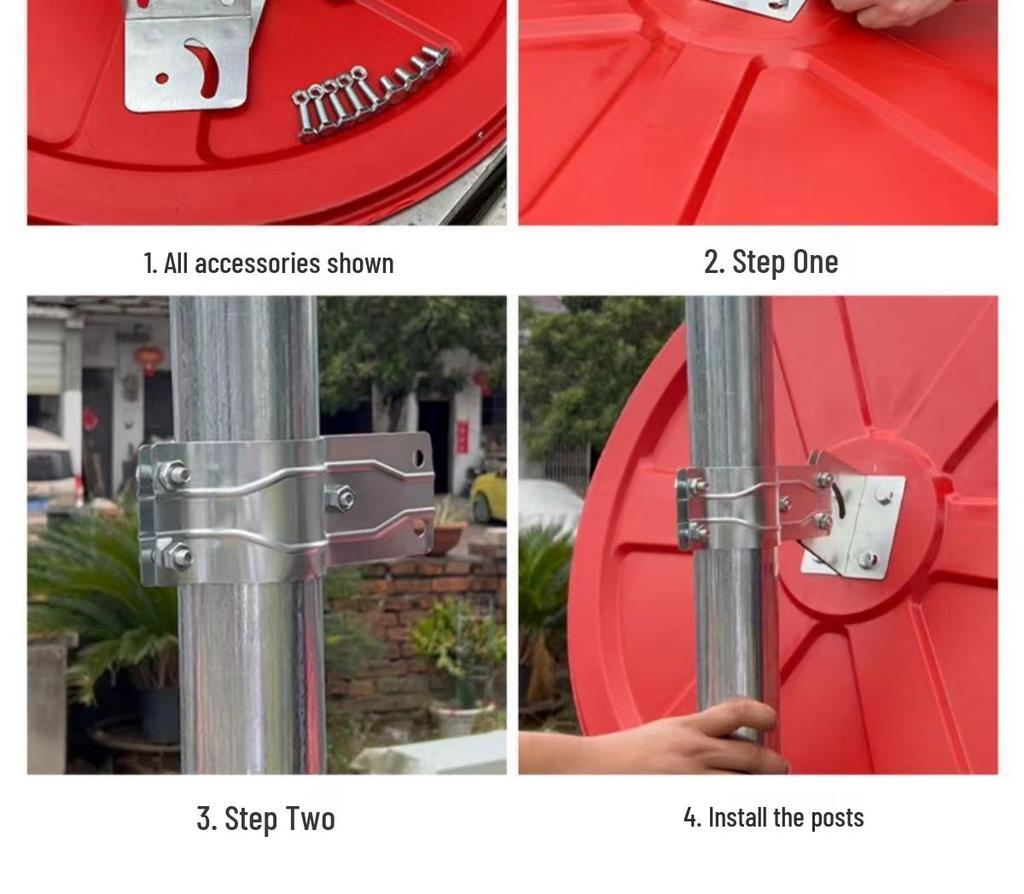 1. All accessories shown

2. Step One

3. Step Two

4. Install the posts