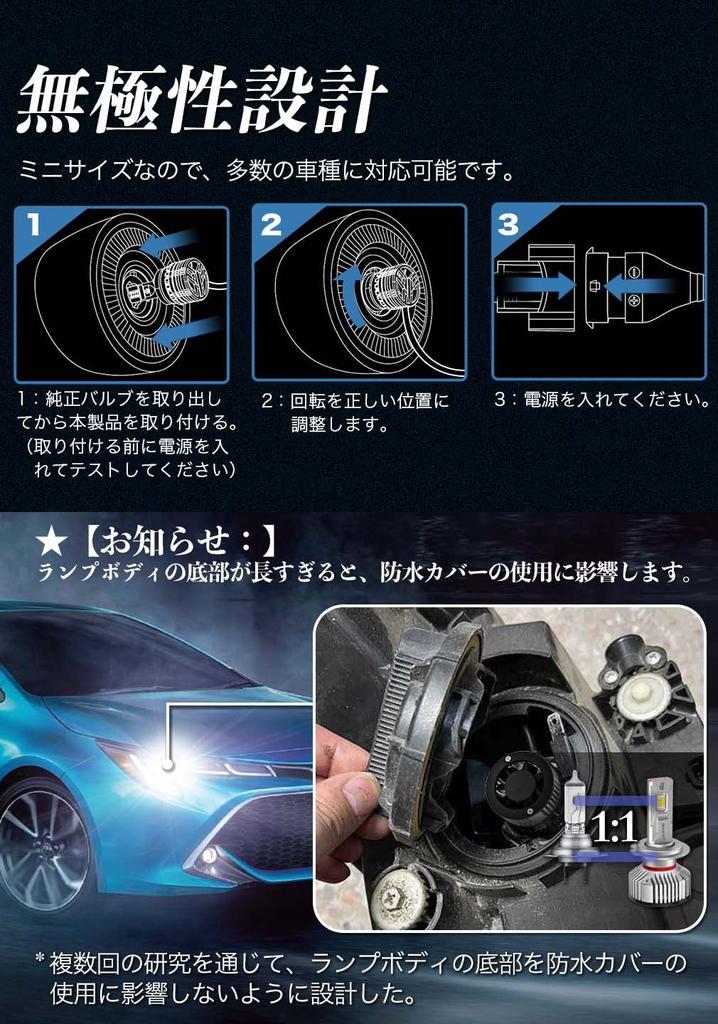 無極性設計

ミニサイズなので、多数の車種に対応可能です。

1

2

3

1：純正バルブを取り出してから本製品を取り付ける。（取り付ける前に電源を入れてテストしてください）

2：回転を正しい位置に調整します。

3：電源を入れてください。

★【お知らせ：】

ランプボディの底部が長すぎると、防水カバーの使用に影響します。

1:1

＊複数回の研究を通じて、ランプボディの底部を防水カバーの使用に影響しないように設計した。