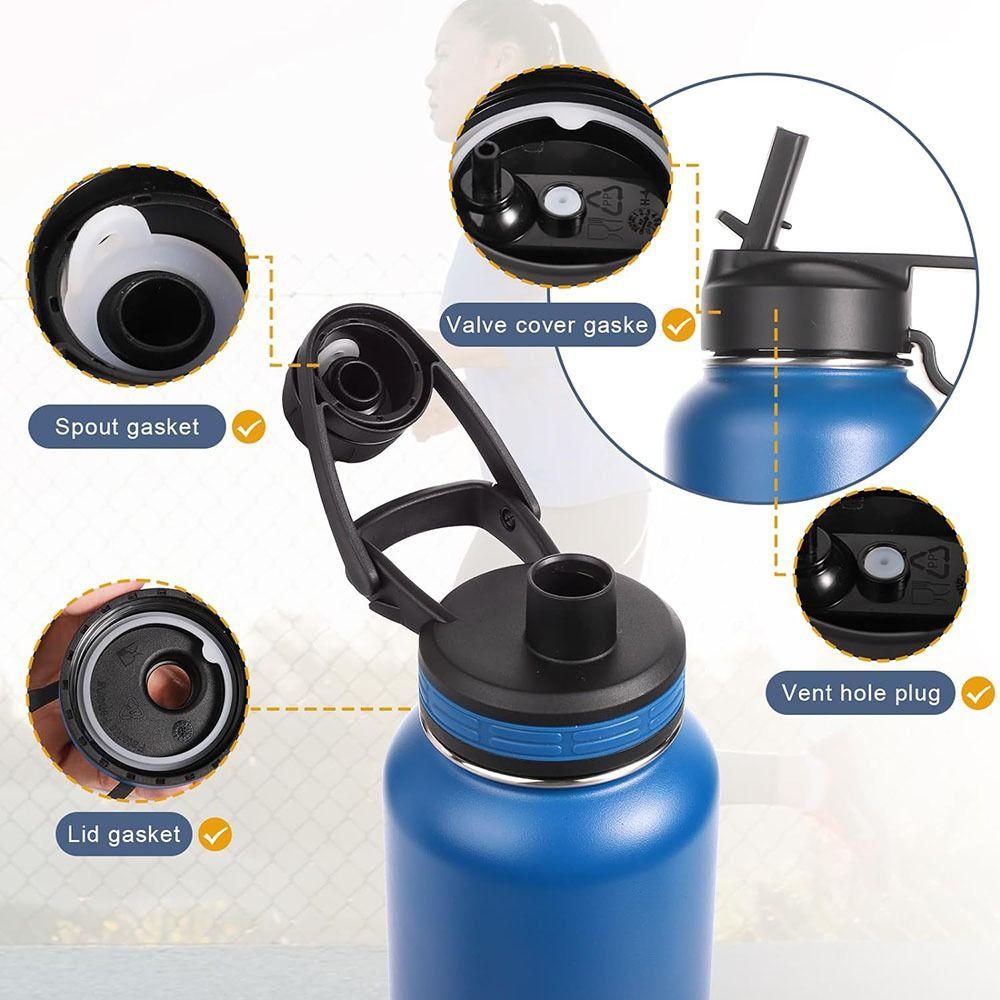 Valve cover gaske

Spout gasket

Vent hole plug

Lid gasket