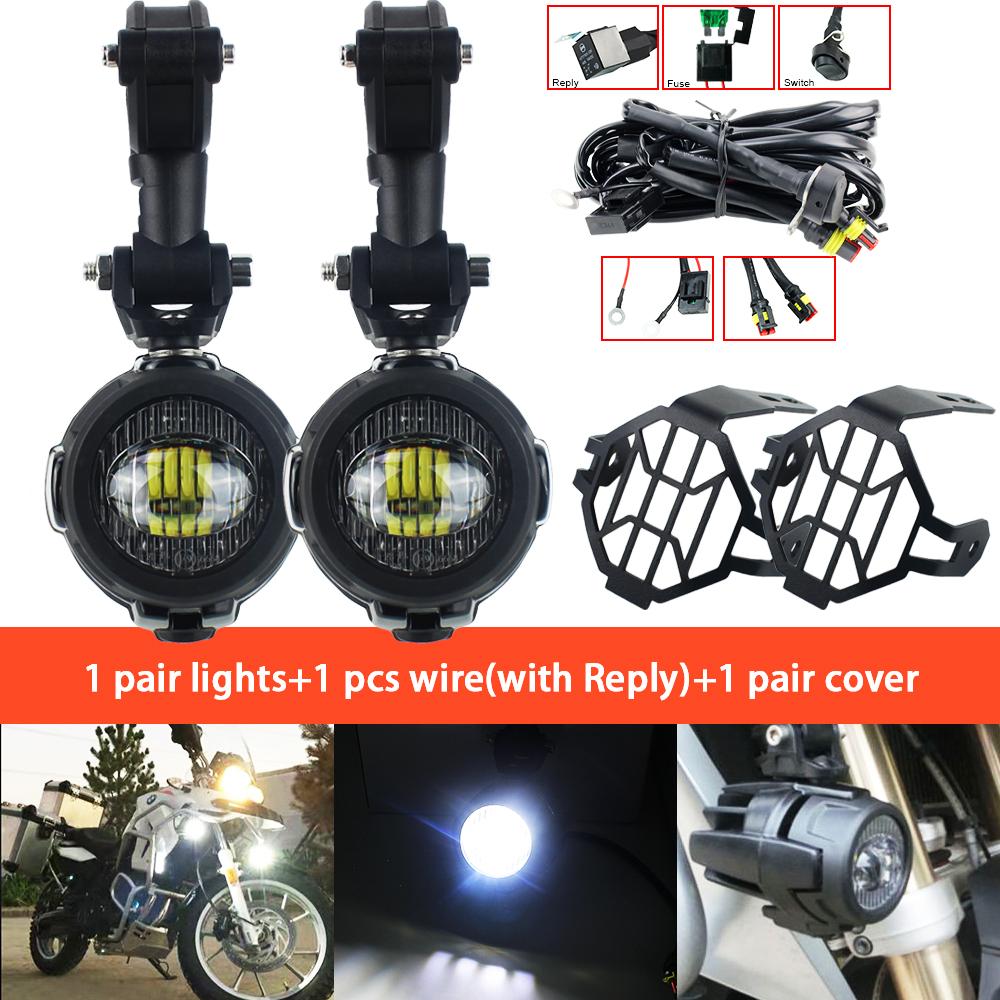 Reply

Fuse

Switch

1 pair lights+1 pcs wire(with Reply)+1 pair cover