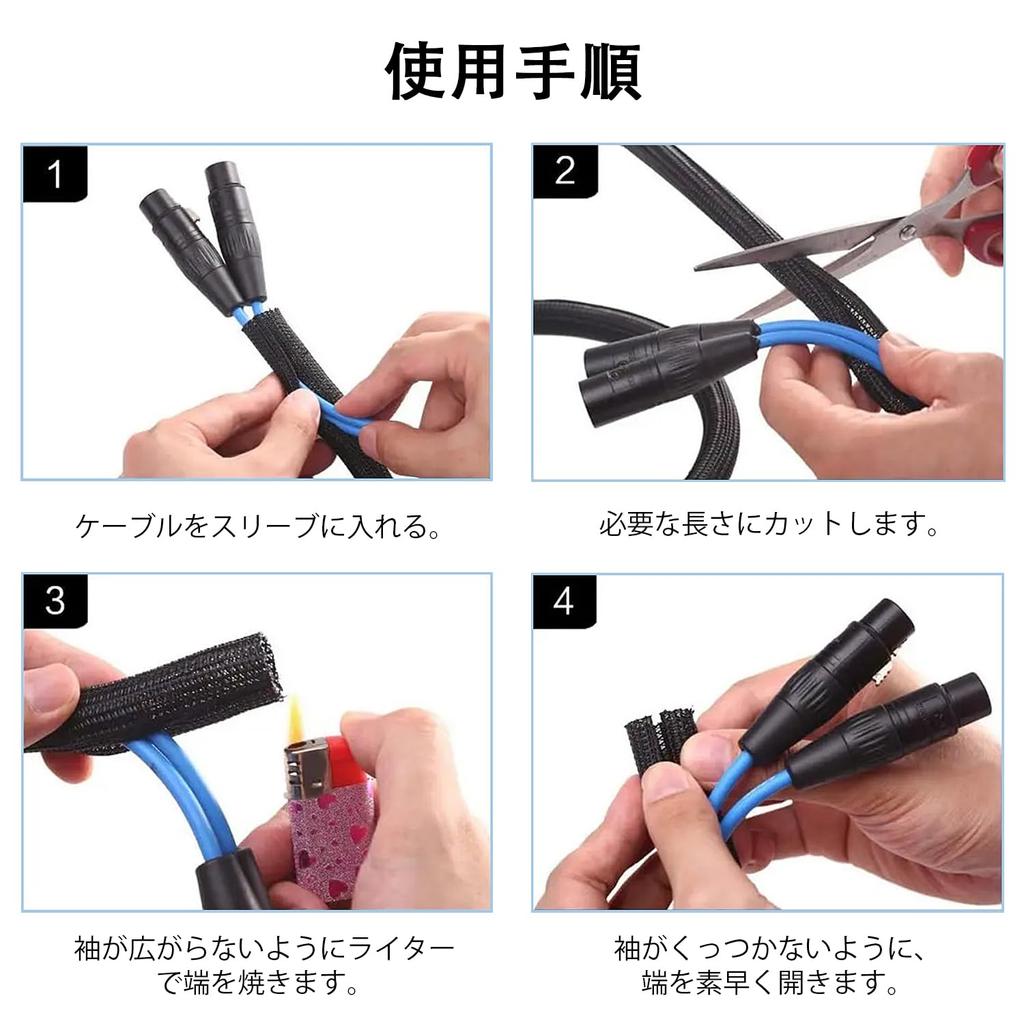 使用手順

1

ケーブルをスリーブに入れる。

2

必要な長さにカットします。

3

袖が広がらないようにライターで端を焼きます。

4

袖がくっつかないように、端を素早く開きます。