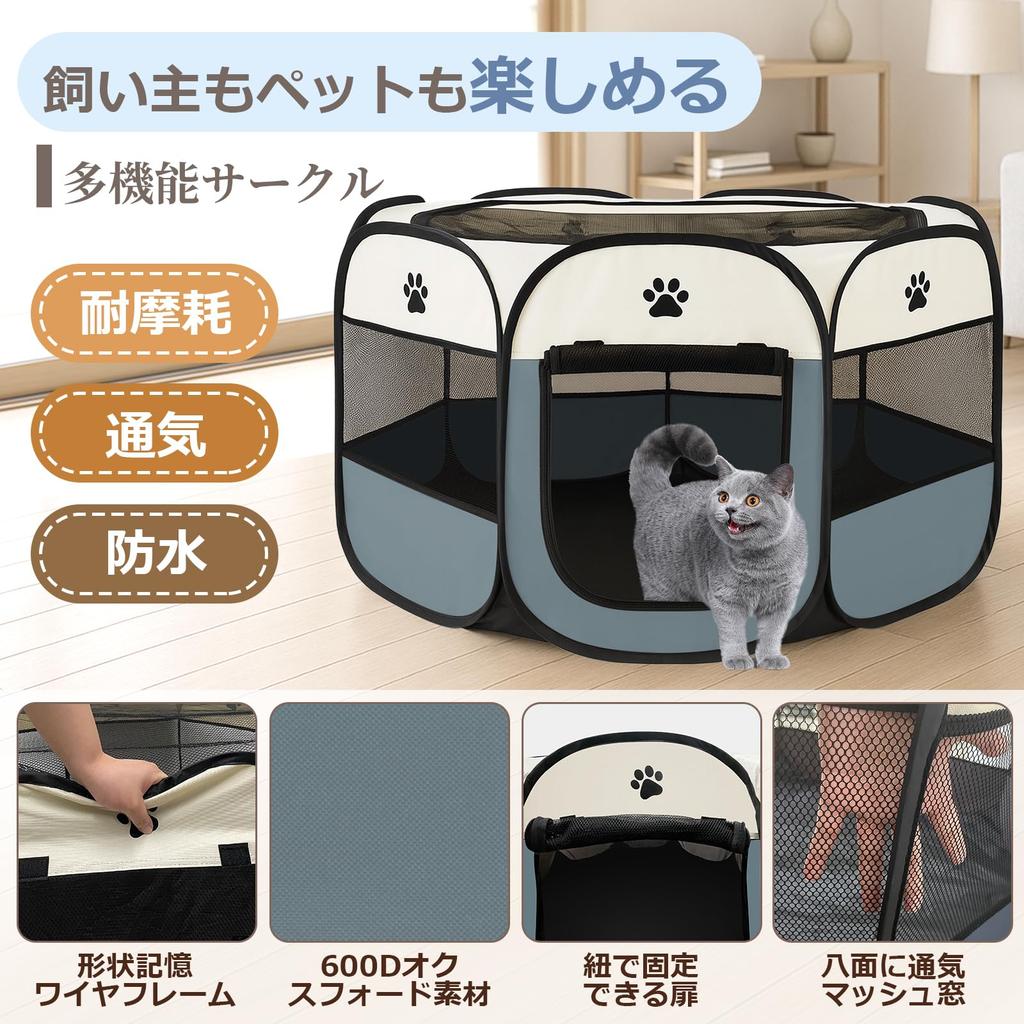 飼い主もペットも楽しめる

多機能サークル

耐摩耗

通気

防水

形状記憶
ワイヤフレーム

600Dオク
スフォード素材

紐で固定
できる扉

八面に通気
マッシュ窓