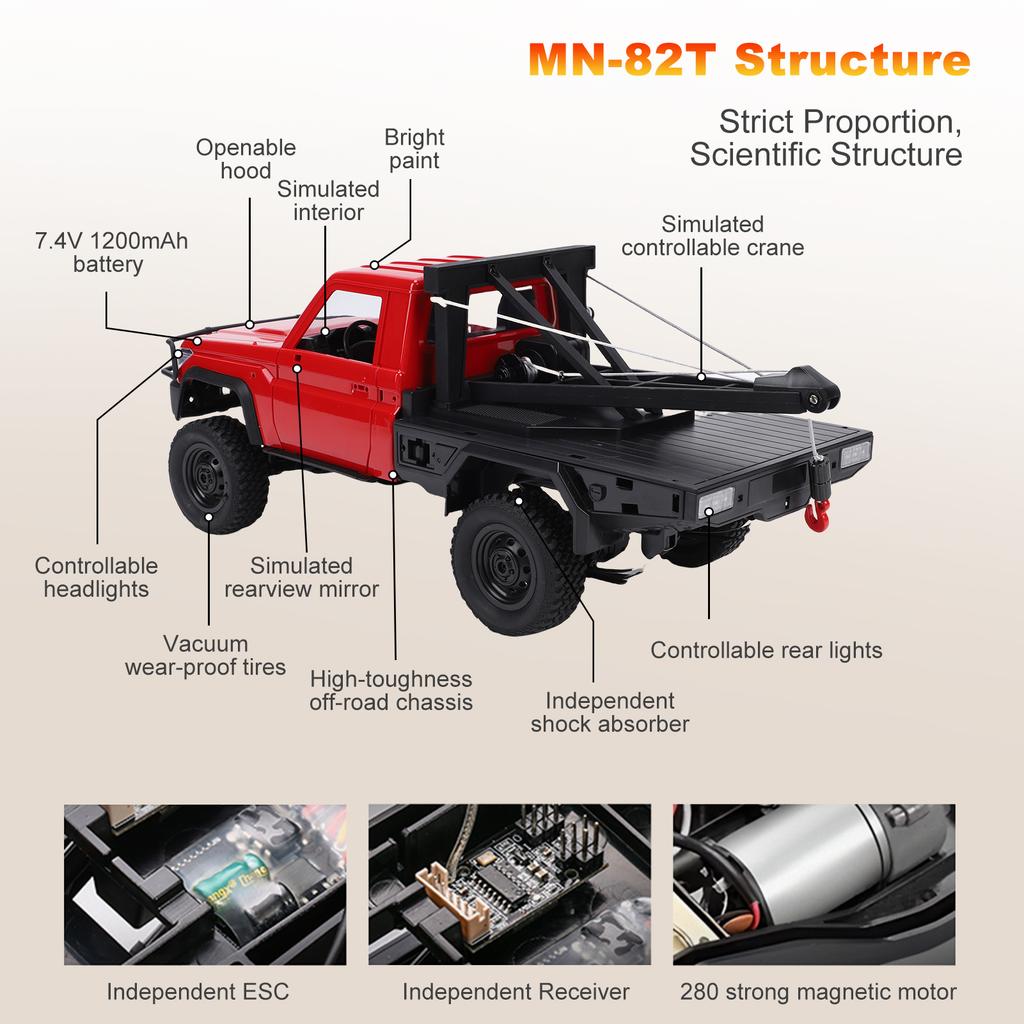 MN-82T Structure

Strict Proportion, Scientific Structure

Openable hood

Bright paint

Simulated interior

7.4V 1200mAh battery

Simulated controllable crane

Controllable headlights

Simulated rearview mirror

Vacuum wear-proof tires

High-toughness off-road chassis

Independent shock absorber

Controllable rear lights

Independent ESC

Independent Receiver

280 strong magnetic motor