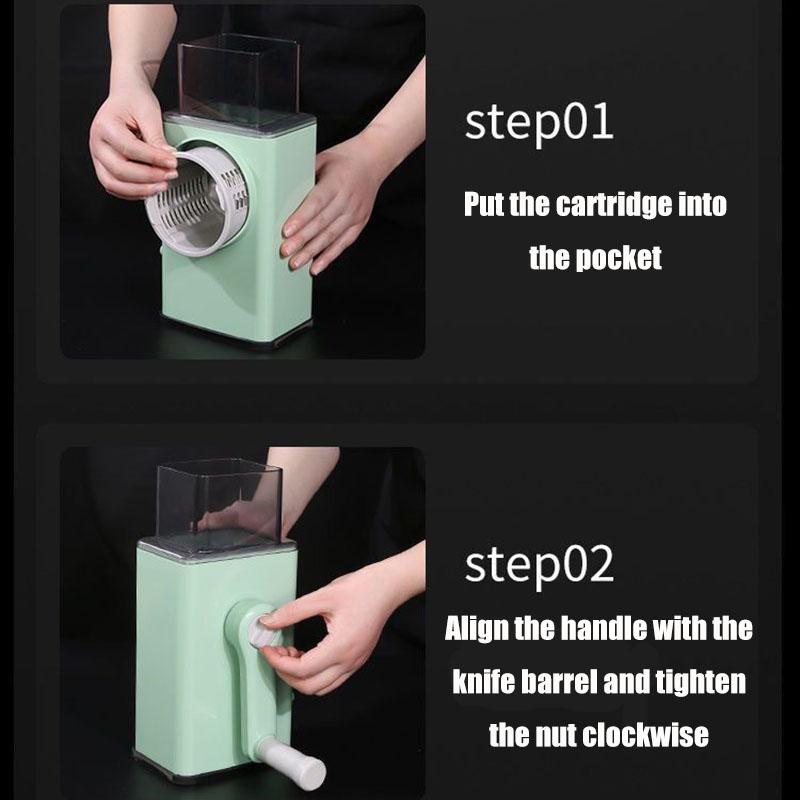 step01

Put the cartridge into the pocket

step02

Align the handle with the knife barrel and tighten the nut clockwise