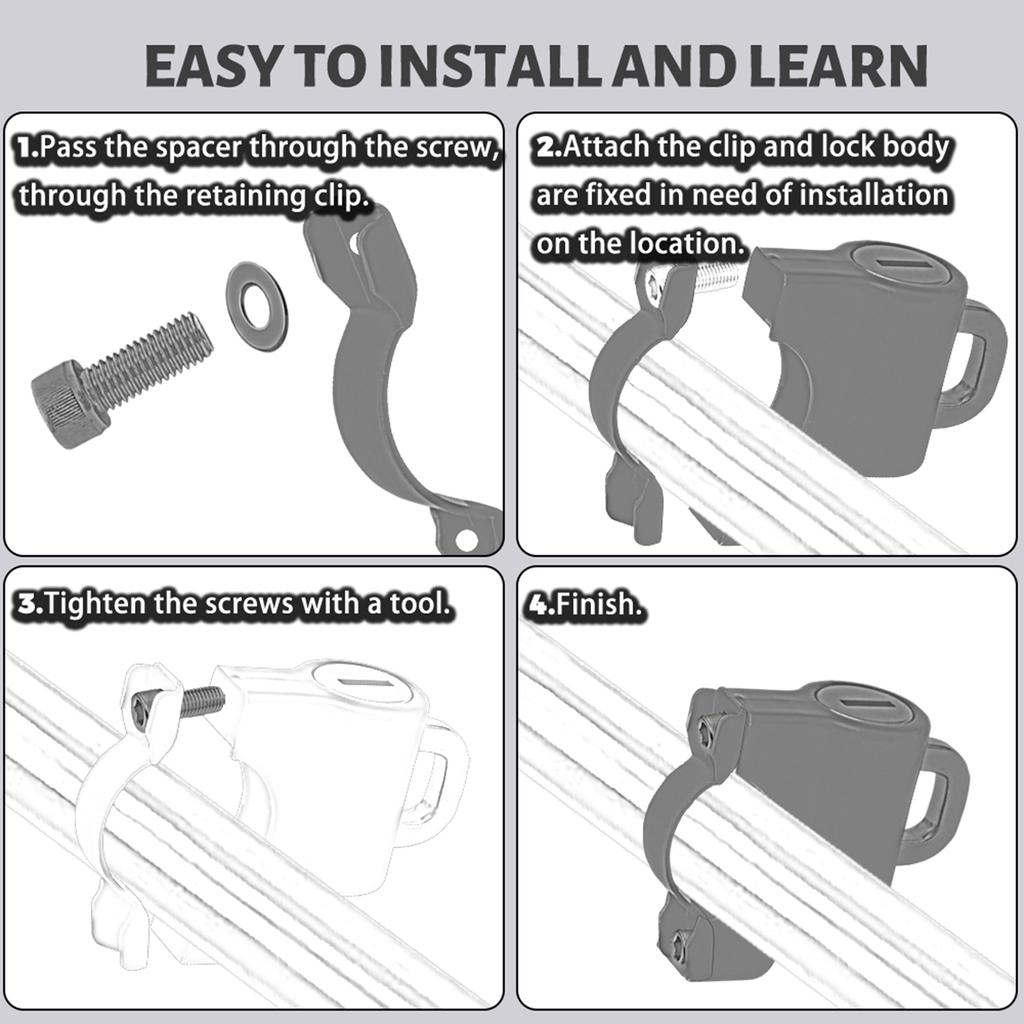 EASY TO INSTALL AND LEARN

1.Pass the spacer through the screw, through the retaining clip.

2.Attach the clip and lock body are fixed in need of installation on the location.

3.Tighten the screws with a tool.

4.Finish.