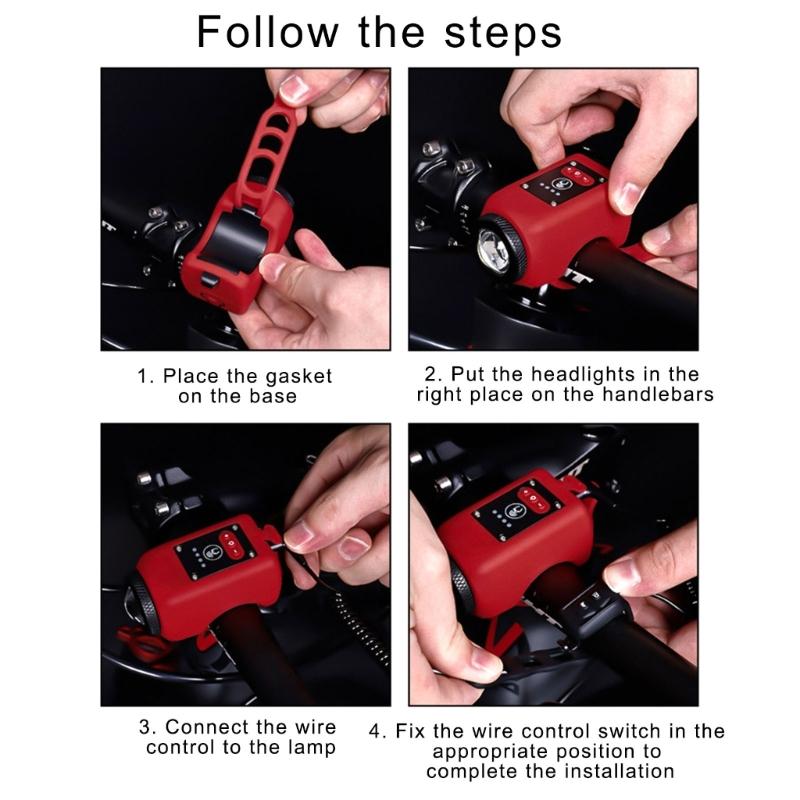 Follow the steps

1. Place the gasket on the base

2. Put the headlights in the right place on the handlebars

3. Connect the wire control to the lamp

4. Fix the wire control switch in the appropriate position to complete the installation