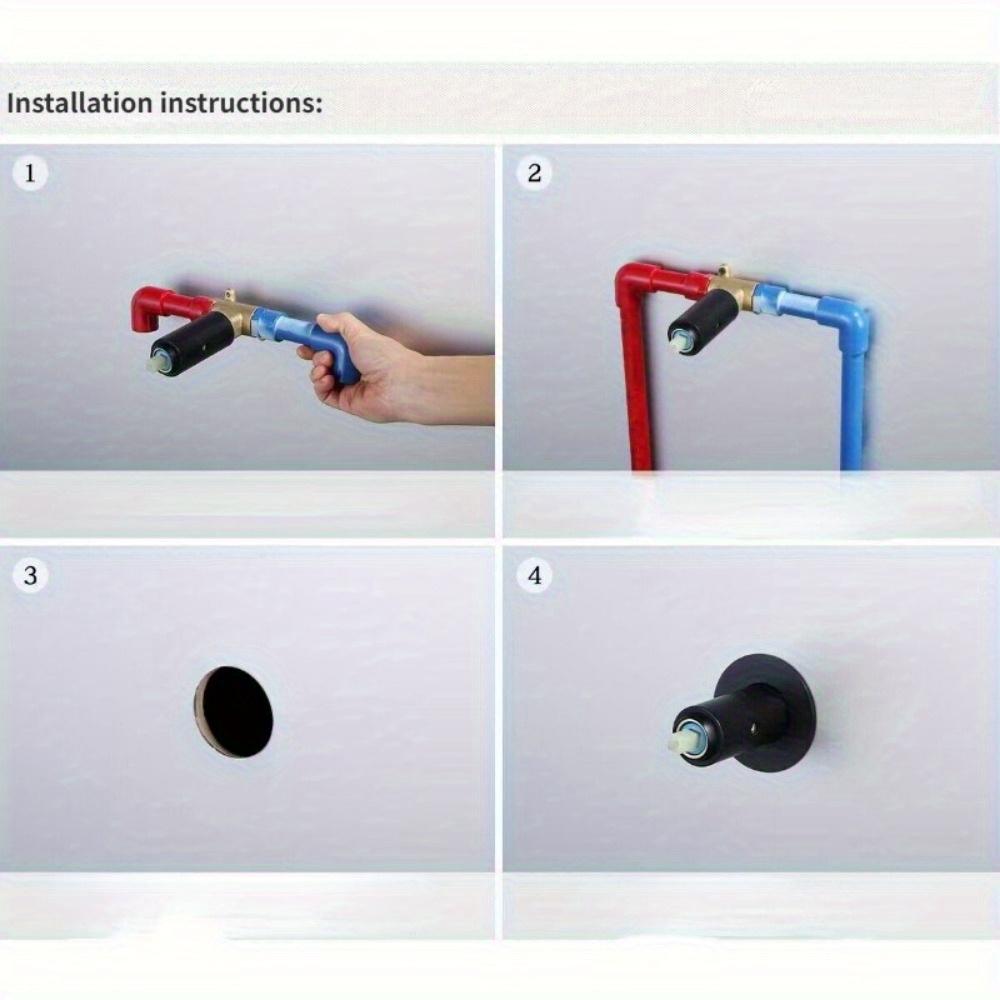 Installation instructions:

1

2

3

4