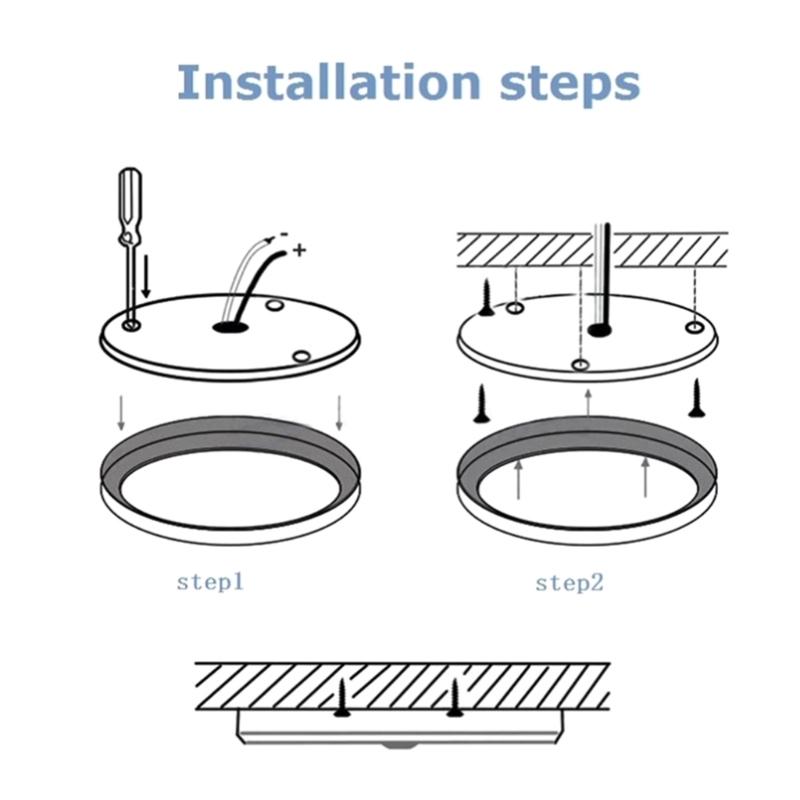 Installation steps

-
+

step1

step2