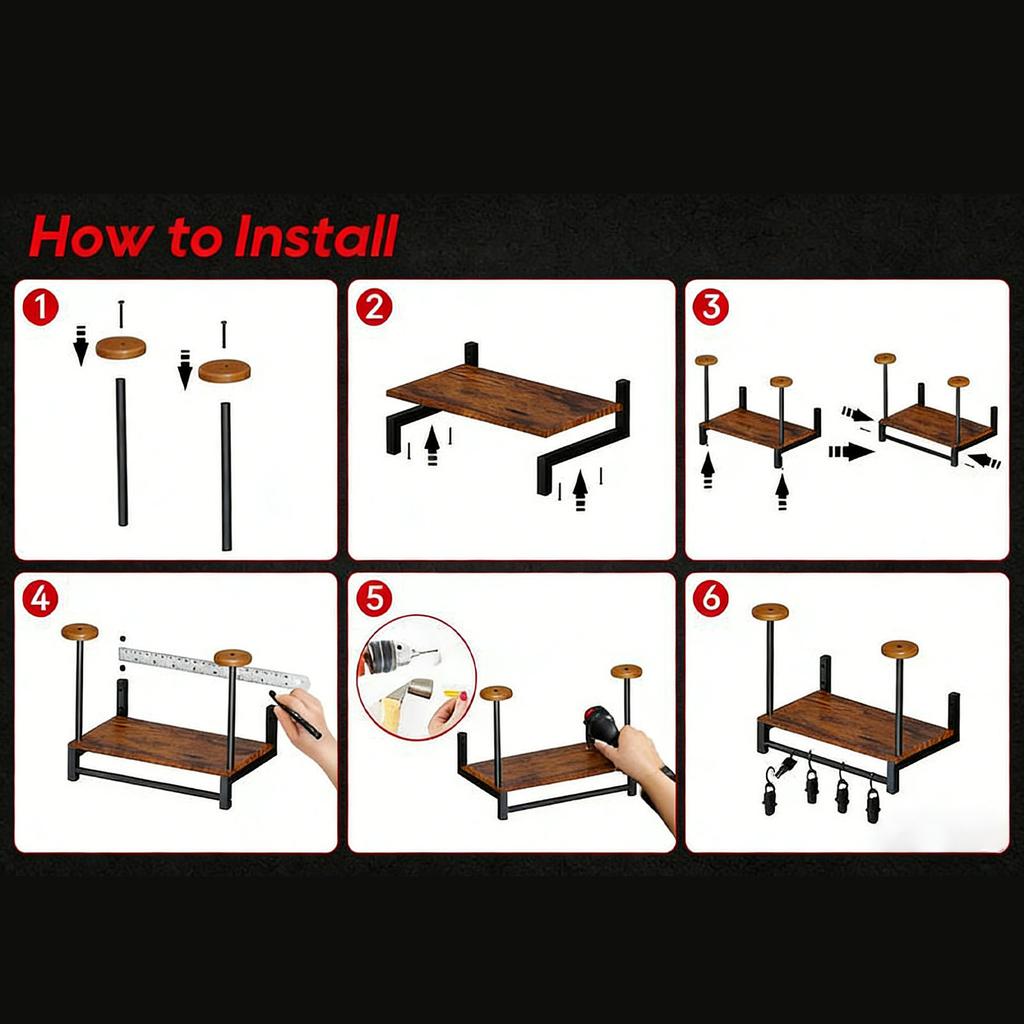 How to Install

1

2

3

4

5

6