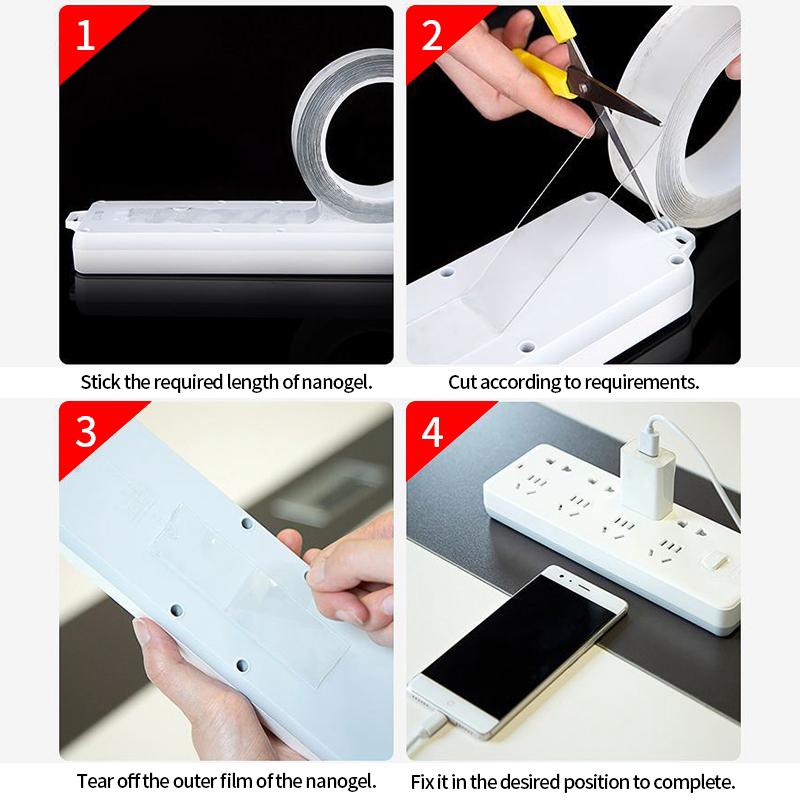 1

Stick the required length of nanogel.

2

Cut according to requirements.

3

Tear off the outer film of the nanogel.

4

Fix it in the desired position to complete.