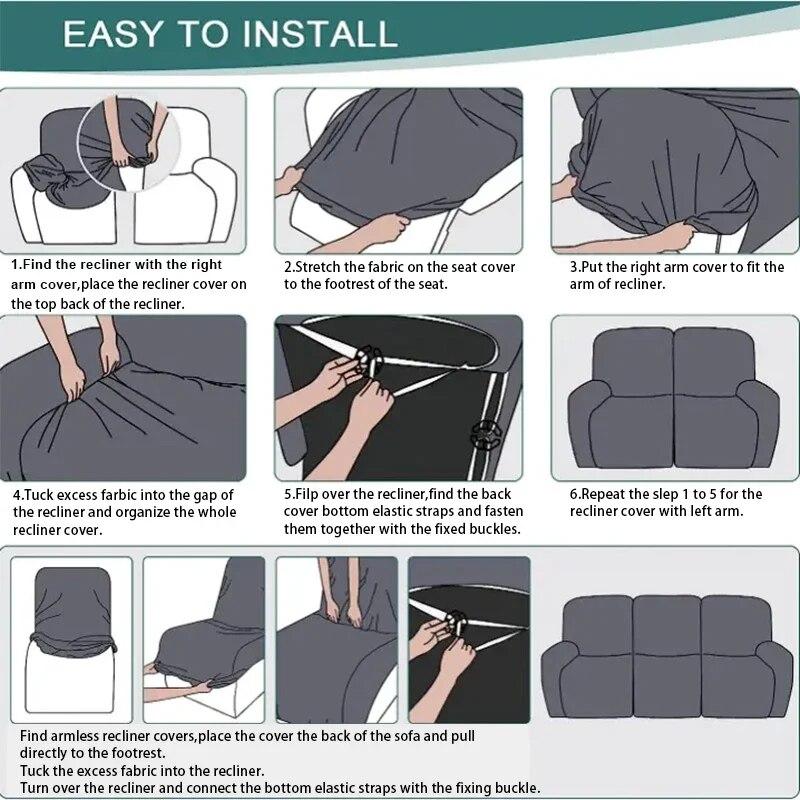 EASY TO INSTALL

1.Find the recliner with the right arm cover,place the recliner cover on the top back of the recliner.

2.Stretch the fabric on the seat cover to the footrest of the seat.

3.Put the right arm cover to fit the arm of recliner.

4.Tuck excess farbic into the gap of the recliner and organize the whole recliner cover.

5.Filp over the recliner,find the back cover bottom elastic straps and fasten them together with the fixed buckles.

6.Repeat the slep 1 to 5 for the recliner cover with left arm.

Find armless recliner covers,place the cover the back of the sofa and pull directly to the footrest.
Tuck the excess fabric into the recliner.
Turn over the recliner and connect the bottom elastic straps with the fixing buckle.