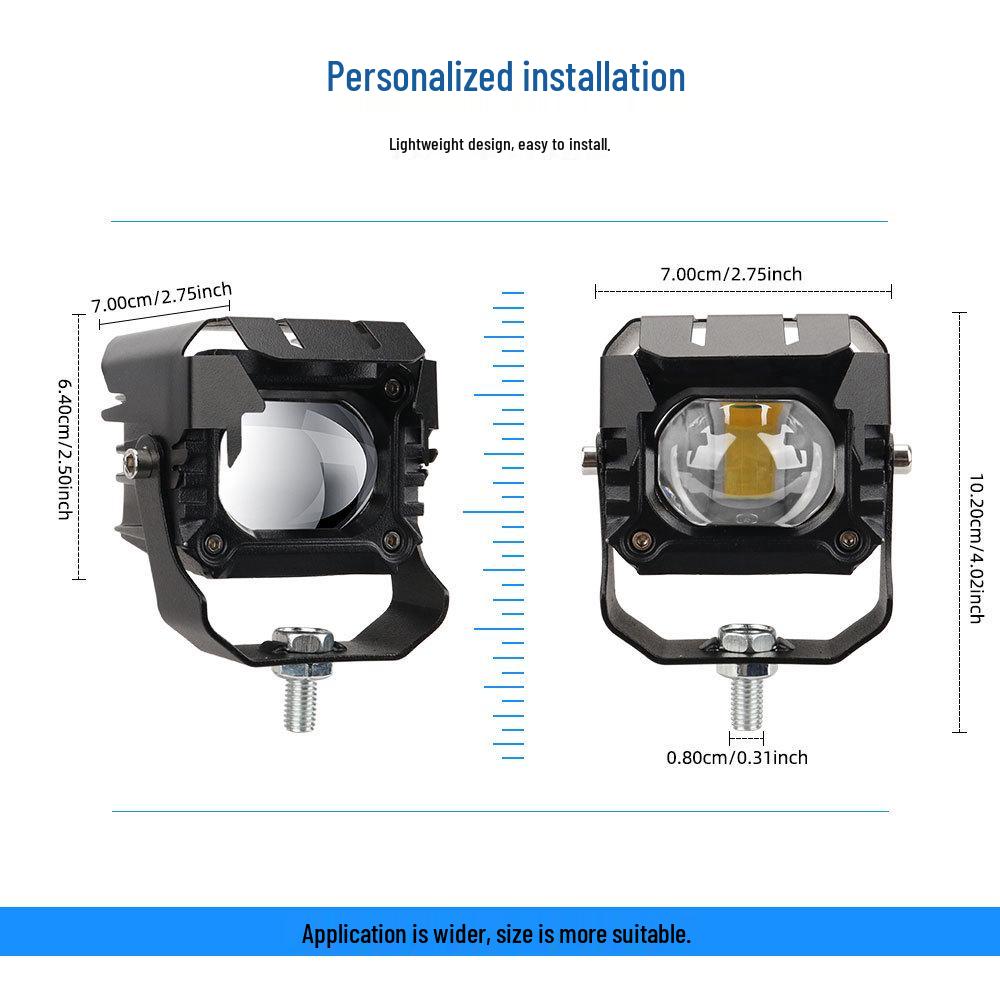 Personalized installation

Lightweight design, easy to install.

7.00cm/2.75inch

6.40cm/2.50inch

7.00cm/2.75inch

10.20cm/4.02inch

0.80cm/0.31inch

Application is wider, size is more suitable.