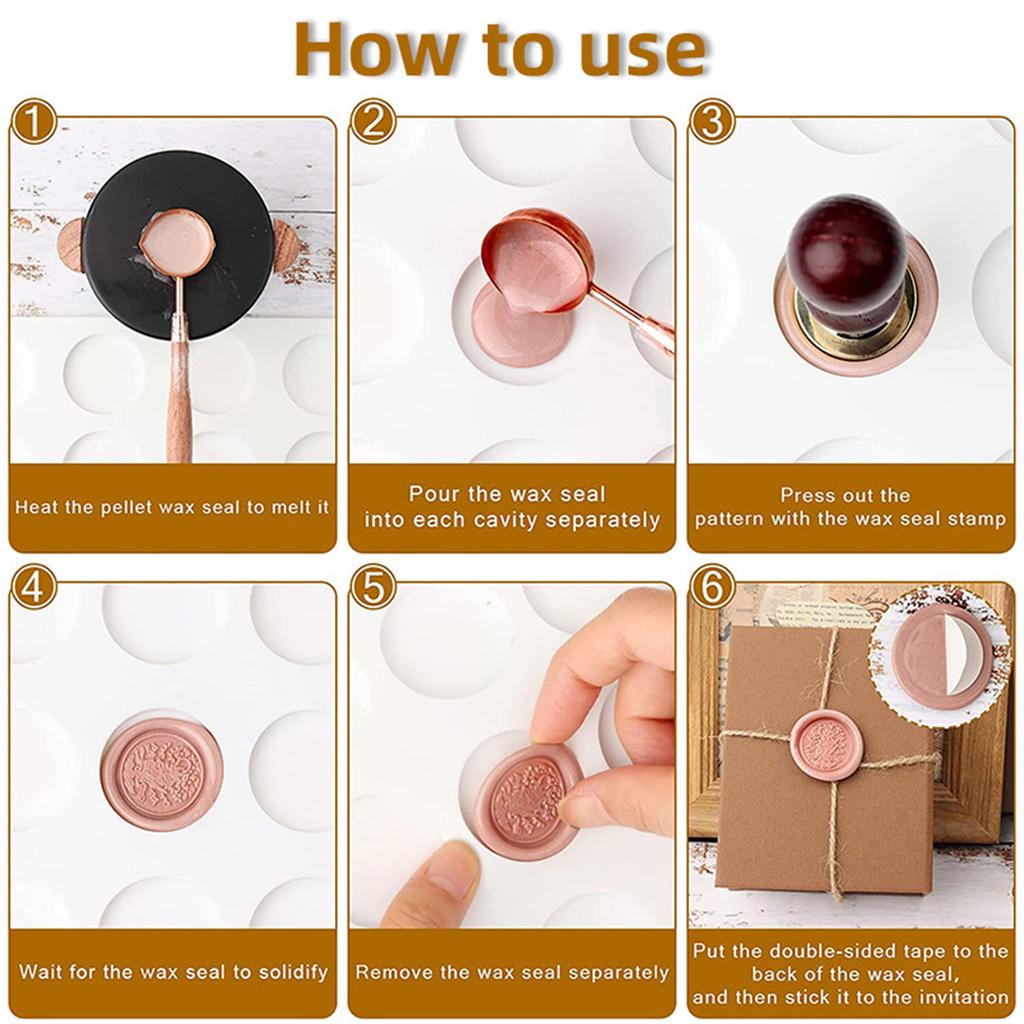 How to use

1

Heat the pellet wax seal to melt it

2

Pour the wax seal into each cavity separately

3

Press out the pattern with the wax seal stamp

4

Wait for the wax seal to solidify

5

Remove the wax seal separately

6

Put the double-sided tape to the back of the wax seal, and then stick it to the invitation