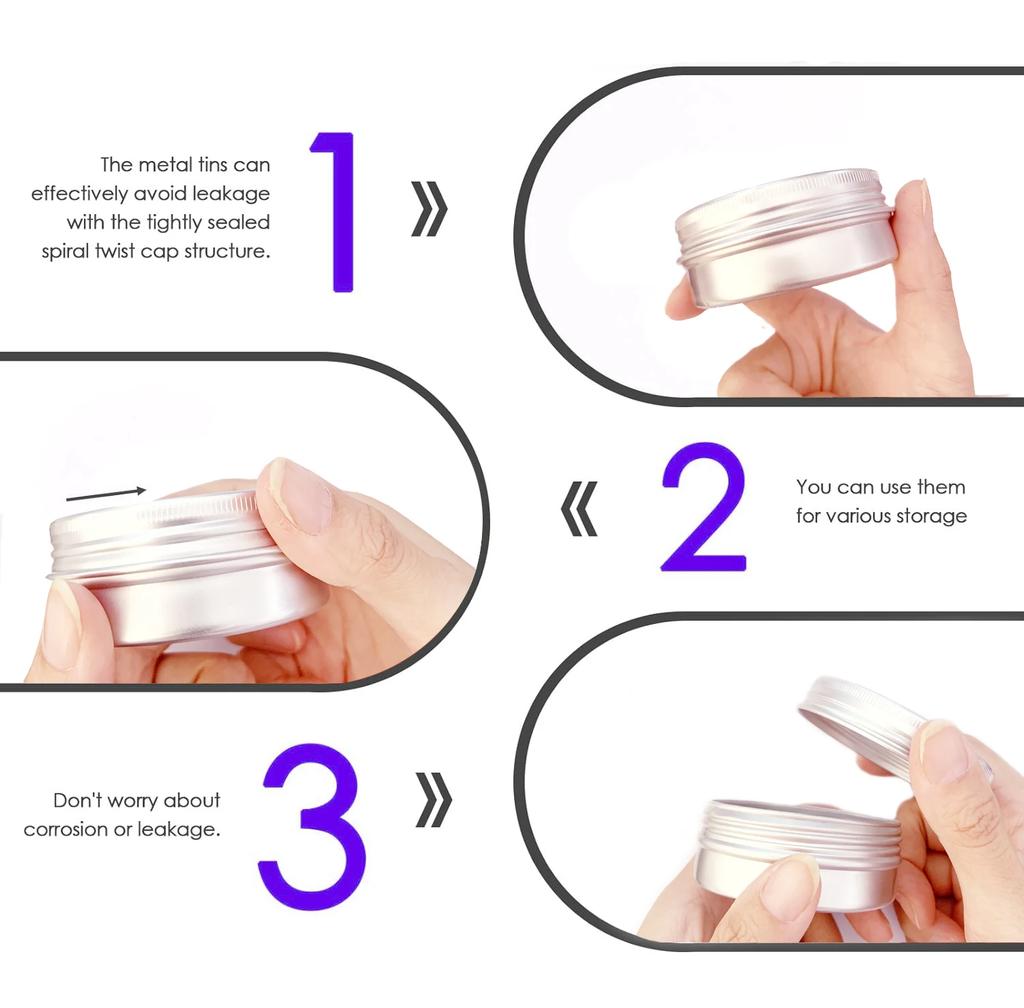 The metal tins can effectively avoid leakage with the tightly sealed spiral twist cap structure.

1

»

«

2

You can use them for various storage

Don't worry about corrosion or leakage.

3

»