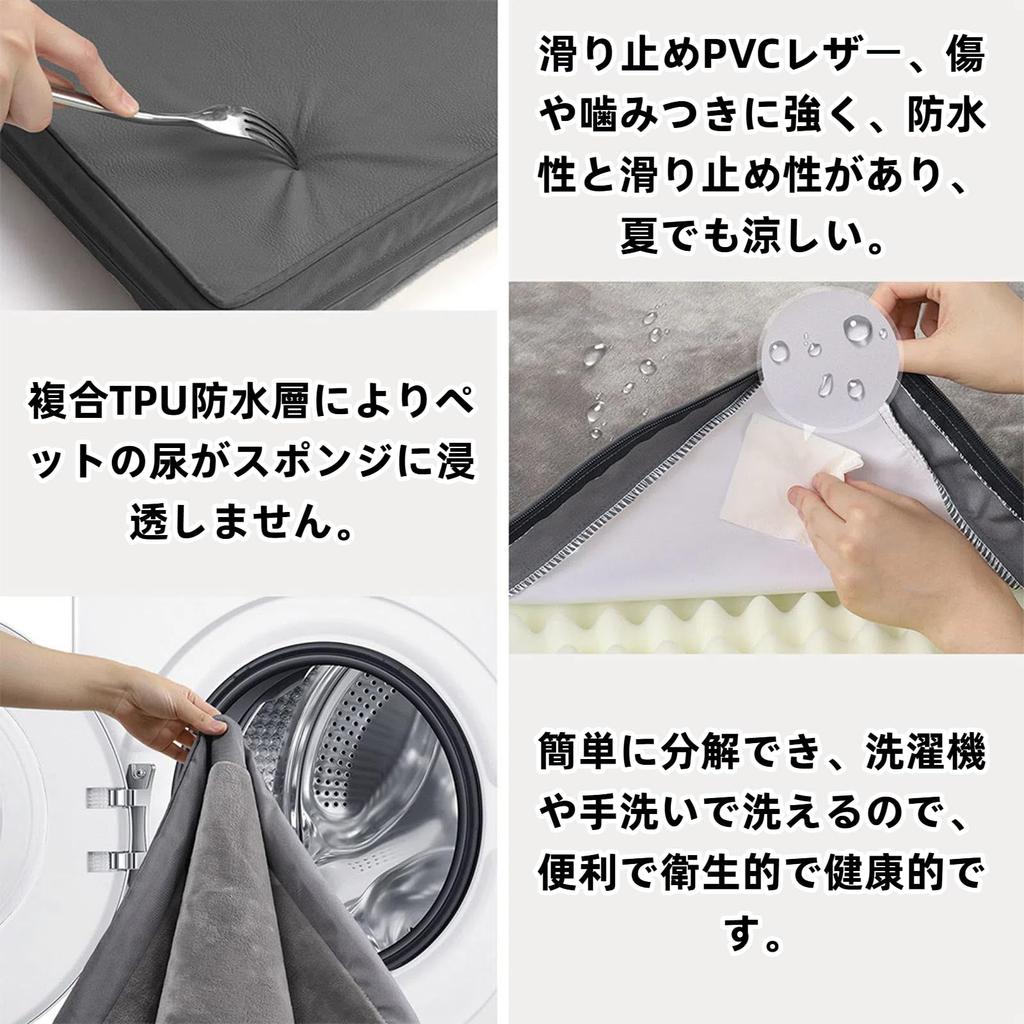 滑り止めPVCレザー、傷や噛みつきに強く、防水性と滑り止め性があり、夏でも涼しい。

複合TPU防水層によりペットの尿がスポンジに浸透しません。

簡単に分解でき、洗濯機や手洗いで洗えるので、便利で衛生的で健康的です。