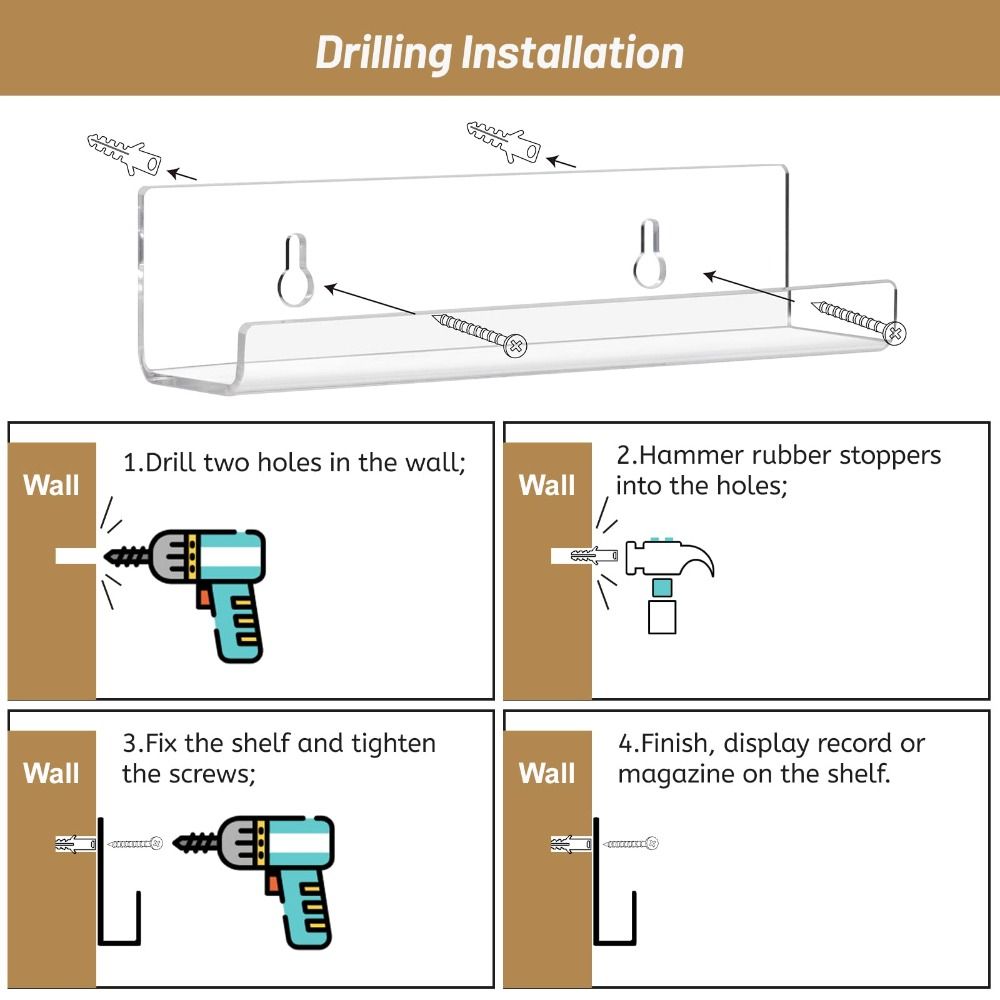 Drilling Installation

Wall

1.Drill two holes in the wall;

Wall

2.Hammer rubber stoppers into the holes;

Wall

3.Fix the shelf and tighten the screws;

Wall

4.Finish, display record or magazine on the shelf.