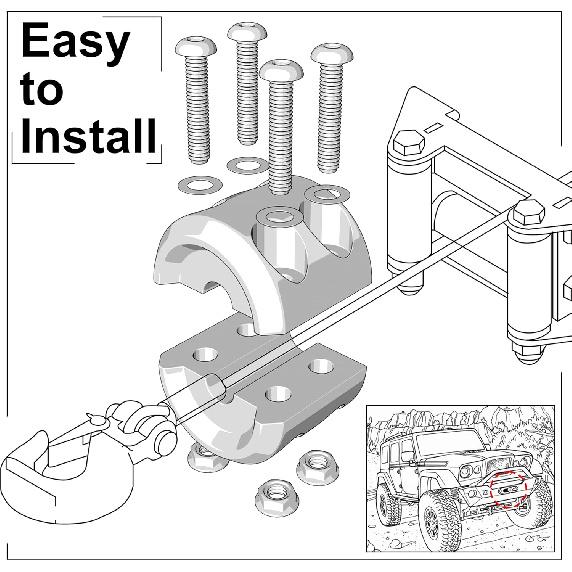 Easy to Install