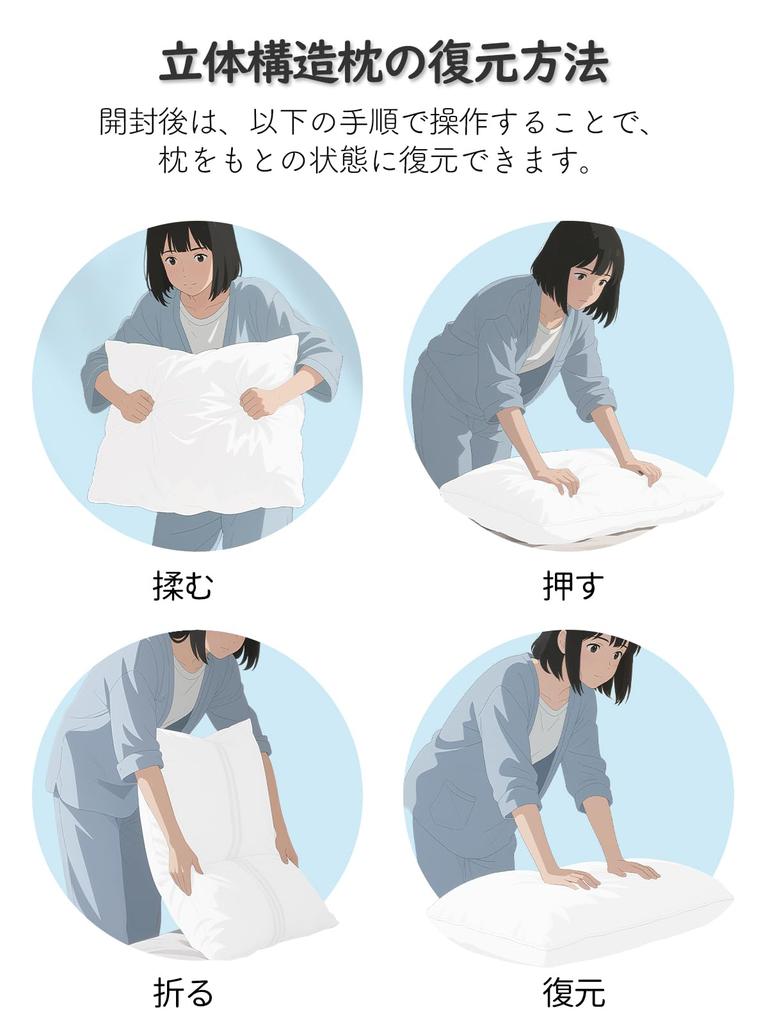 立体構造枕の復元方法

開封後は、以下の手順で操作することで、枕をもとの状態に復元できます。

揉む

押す

折る

復元