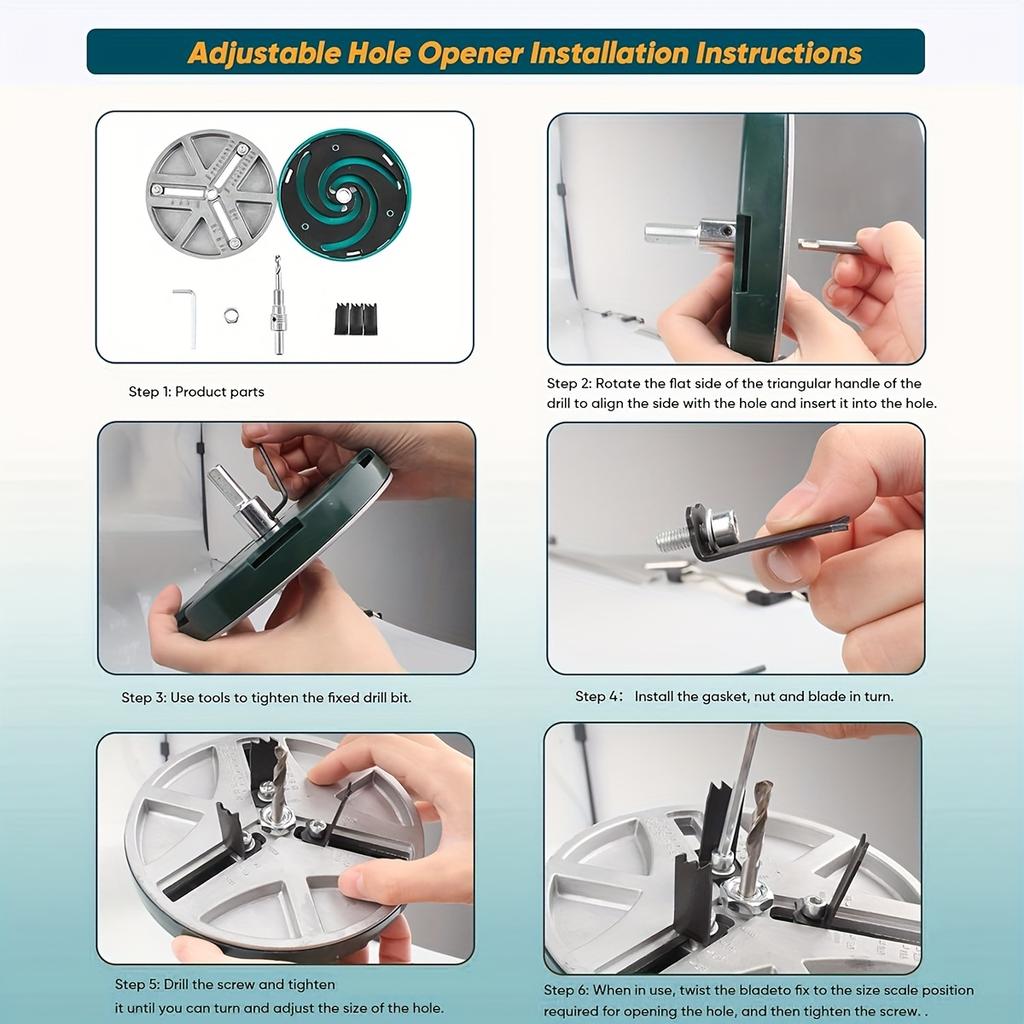 Adjustable Hole Opener Installation Instructions

Step 1: Product parts

Step 2: Rotate the flat side of the triangular handle of the drill to align the side with the hole and insert it into the hole.

Step 3: Use tools to tighten the fixed drill bit.

Step 4: Install the gasket, nut and blade in turn.

Step 5: Drill the screw and tighten it until you can turn and adjust the size of the hole.

Step 6: When in use, twist the bladeto fix to the size scale position required for opening the hole, and then tighten the screw. .