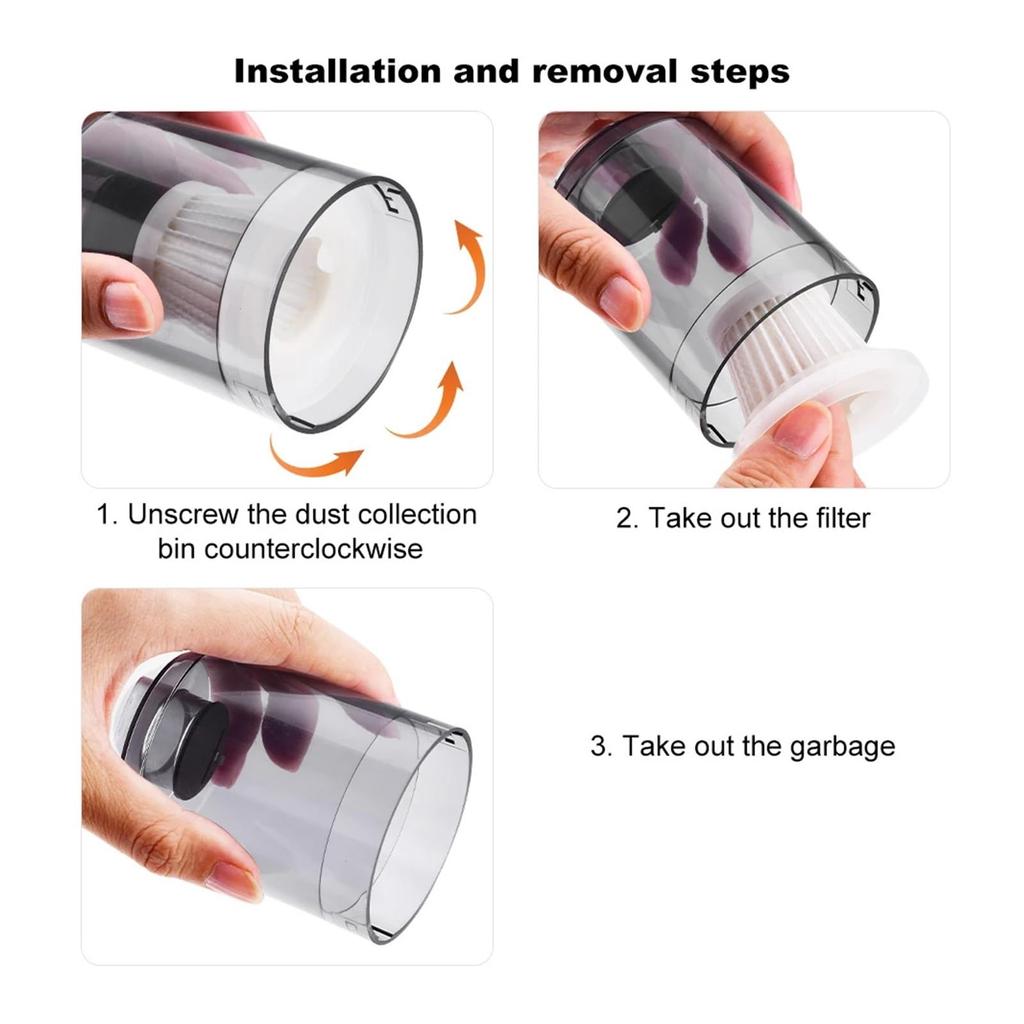 Installation and removal steps

1. Unscrew the dust collection bin counterclockwise

2. Take out the filter

3. Take out the garbage