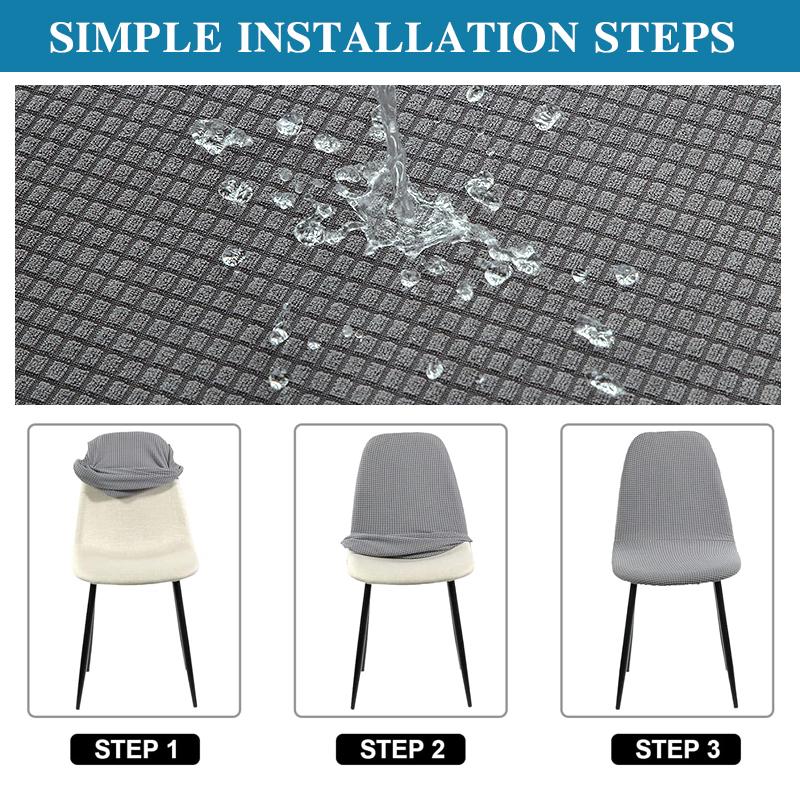 SIMPLE INSTALLATION STEPS

STEP 1

STEP 2

STEP 3