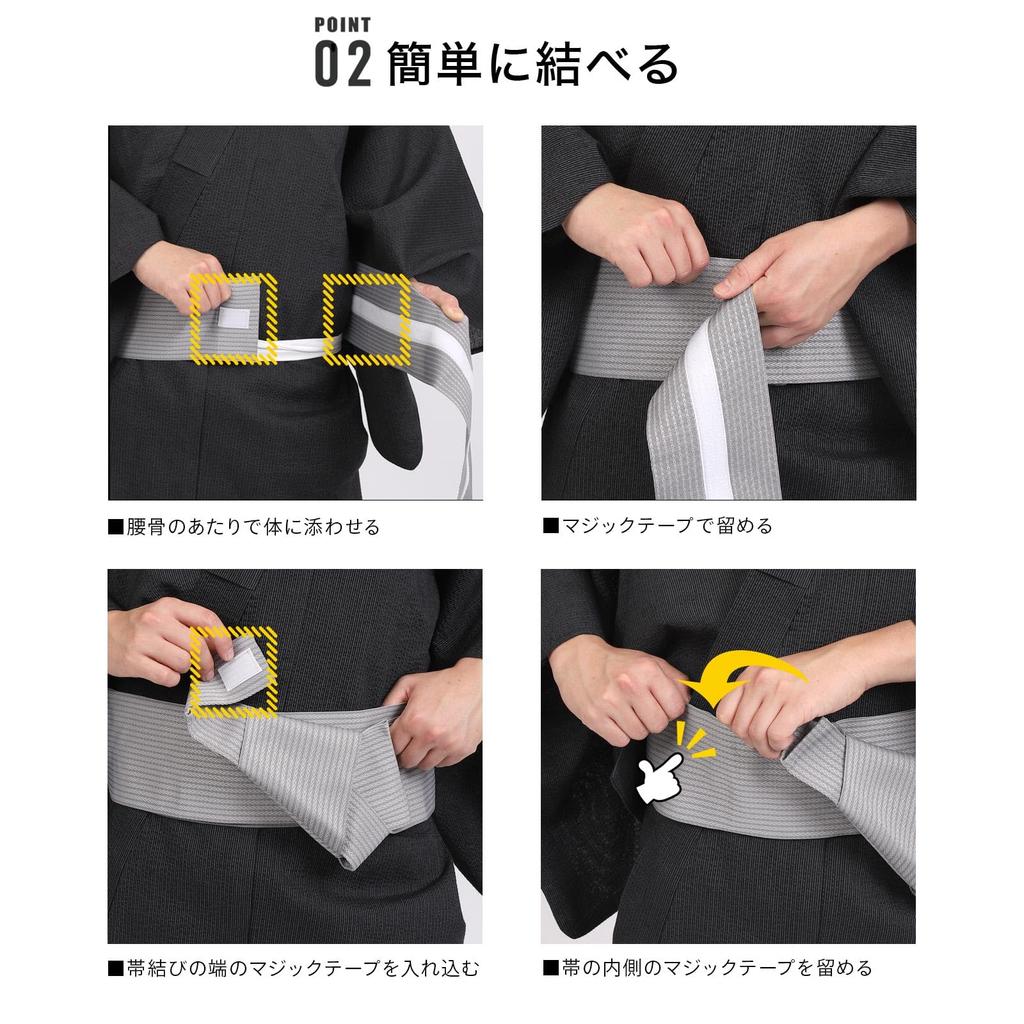 POINT
02 簡単に結べる

■腰骨のあたりで体に添わせる

■マジックテープで留める

■帯結びの端のマジックテープを入れ込む

■帯の内側のマジックテープを留める