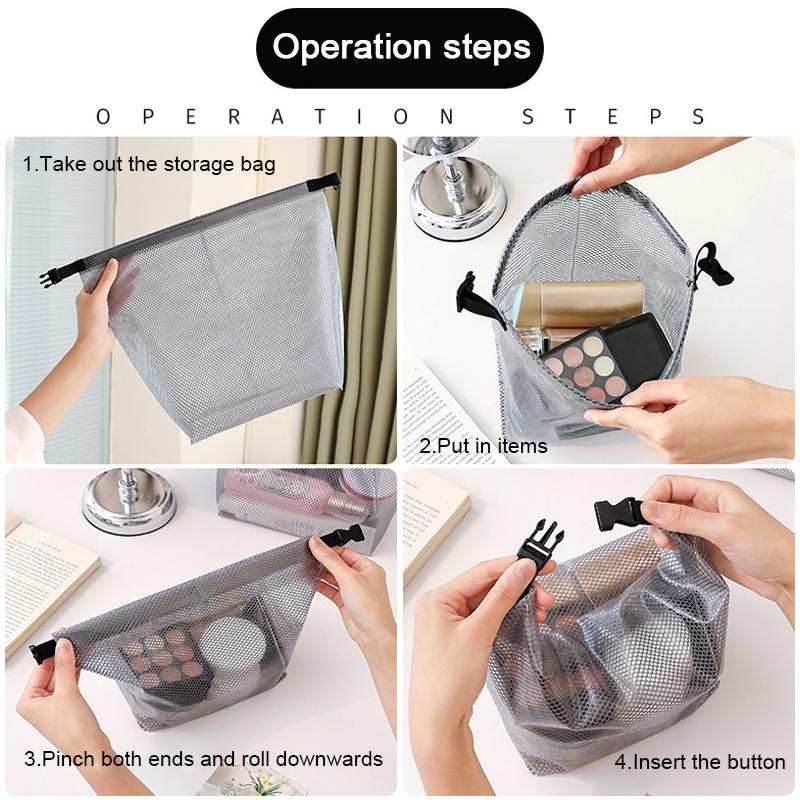 Operation steps

OPERATION STEPS

1.Take out the storage bag

2.Put in items

3.Pinch both ends and roll downwards

4.Insert the button