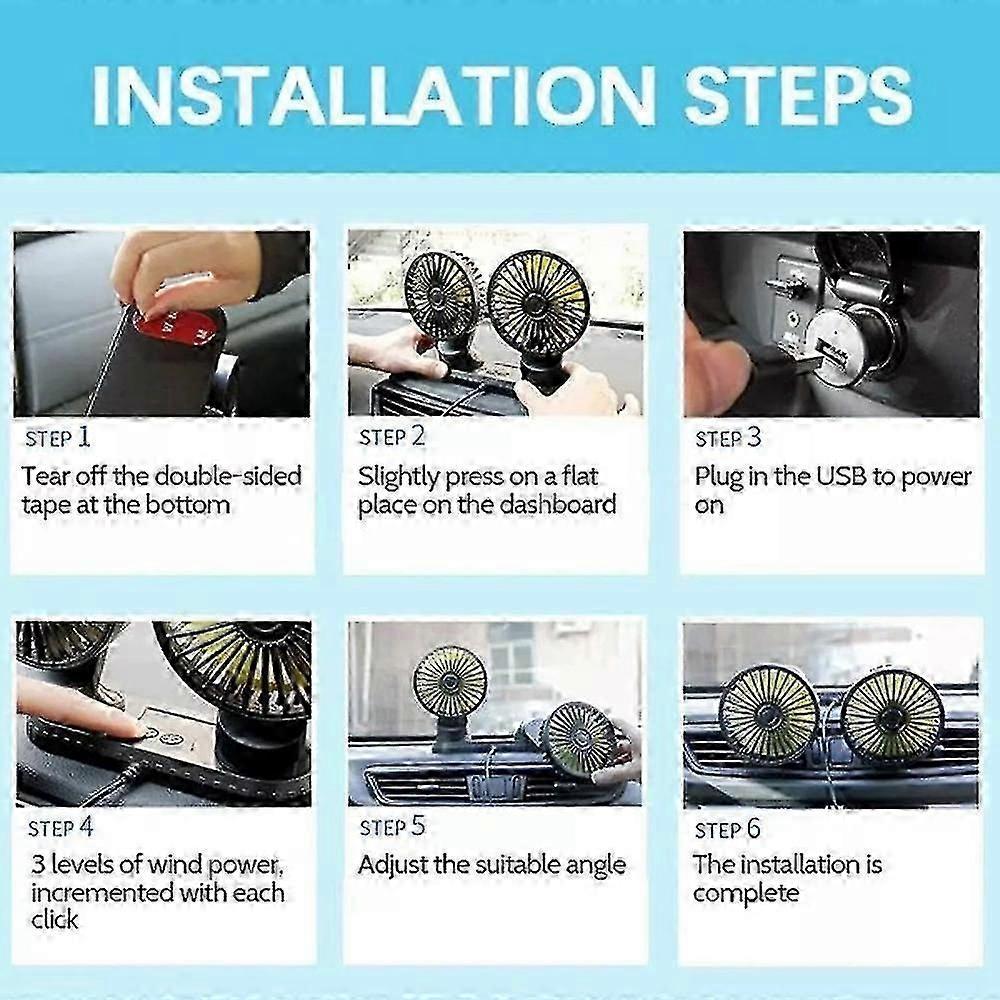 INSTALLATION STEPS

STEP 1
Tear off the double-sided tape at the bottom

STEP 2
Slightly press on a flat place on the dashboard

STEP 3
Plug in the USB to power on

STEP 4
3 levels of wind power, incremented with each click

STEP 5
Adjust the suitable angle

STEP 6
The installation is complete