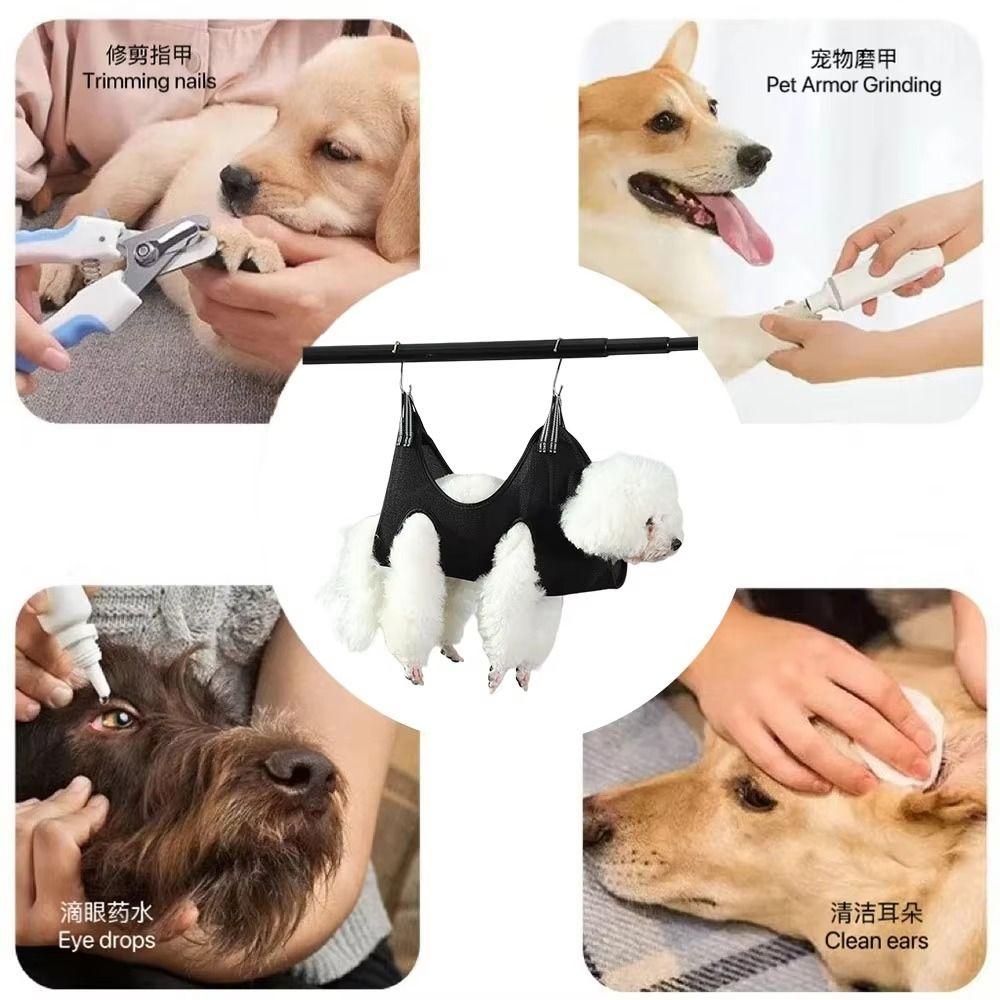 修剪指甲
Trimming nails

宠物磨甲
Pet Armor Grinding

滴眼药水
Eye drops

清洁耳朵
Clean ears