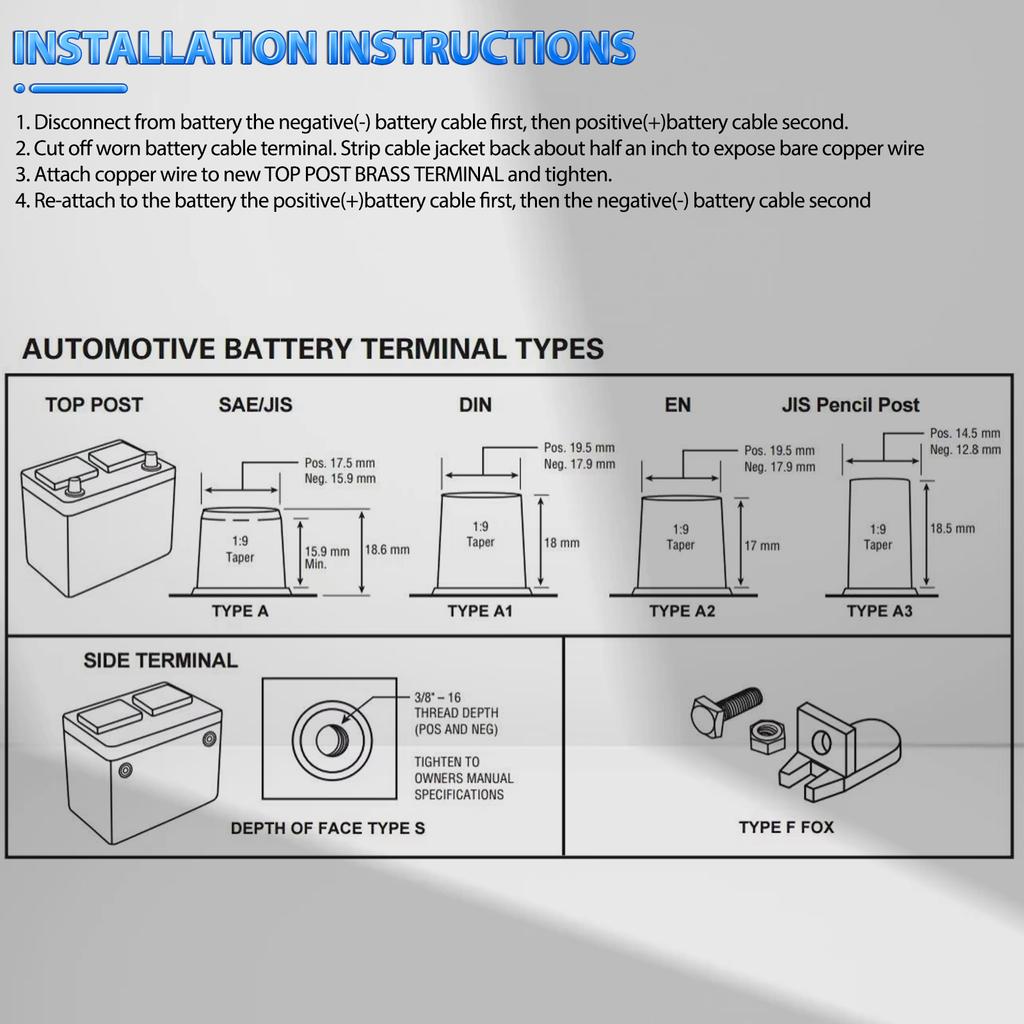 INSTALLATION INSTRUCTIONS

1. Disconnect from battery the negative(-) battery cable first, then positive(+)battery cable second.
2. Cut off worn battery cable terminal. Strip cable jacket back about half an inch to expose bare copper wire
3. Attach copper wire to new TOP POST BRASS TERMINAL and tighten.
4. Re-attach to the battery the positive(+)battery cable first, then the negative(-) battery cable second

AUTOMOTIVE BATTERY TERMINAL TYPES

TOP POST

SAE/JIS

Pos. 17.5 mm
Neg. 15.9 mm

1:9
Taper

15.9 mm
Min.

18.6 mm

TYPE A

DIN

Pos. 19.5 mm
Neg. 17.9 mm

1:9
Taper

18 mm

TYPE A1

EN

Pos. 19.5 mm
Neg. 17.9 mm

1:9
Taper

17 mm

TYPE A2

JIS Pencil Post

Pos. 14.5 mm
Neg. 12.8 mm

1:9
Taper

18.5 mm

TYPE A3

SIDE TERMINAL

3/8" – 16
THREAD DEPTH
(POS AND NEG)

TIGHTEN TO
OWNERS MANUAL
SPECIFICATIONS

DEPTH OF FACE TYPE S

TYPE F FOX