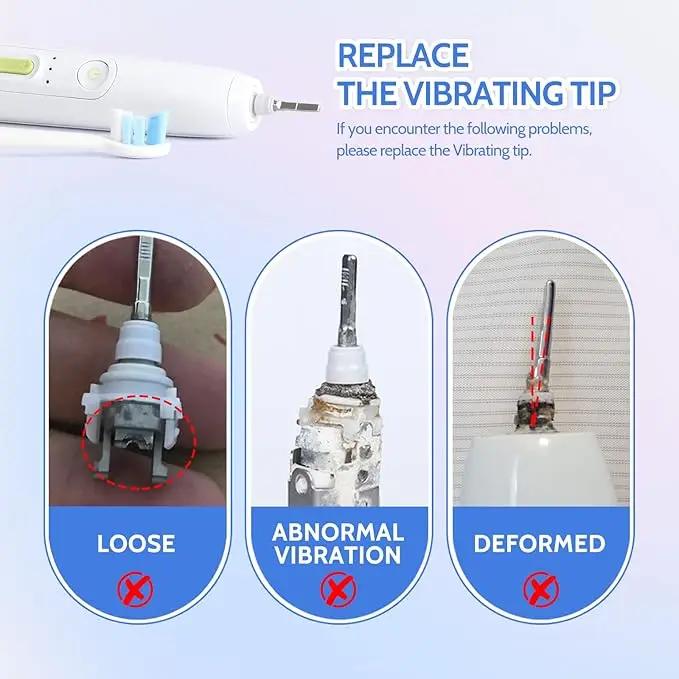 REPLACE
THE VIBRATING TIP

If you encounter the following problems, please replace the Vibrating tip.

LOOSE

ABNORMAL VIBRATION

DEFORMED