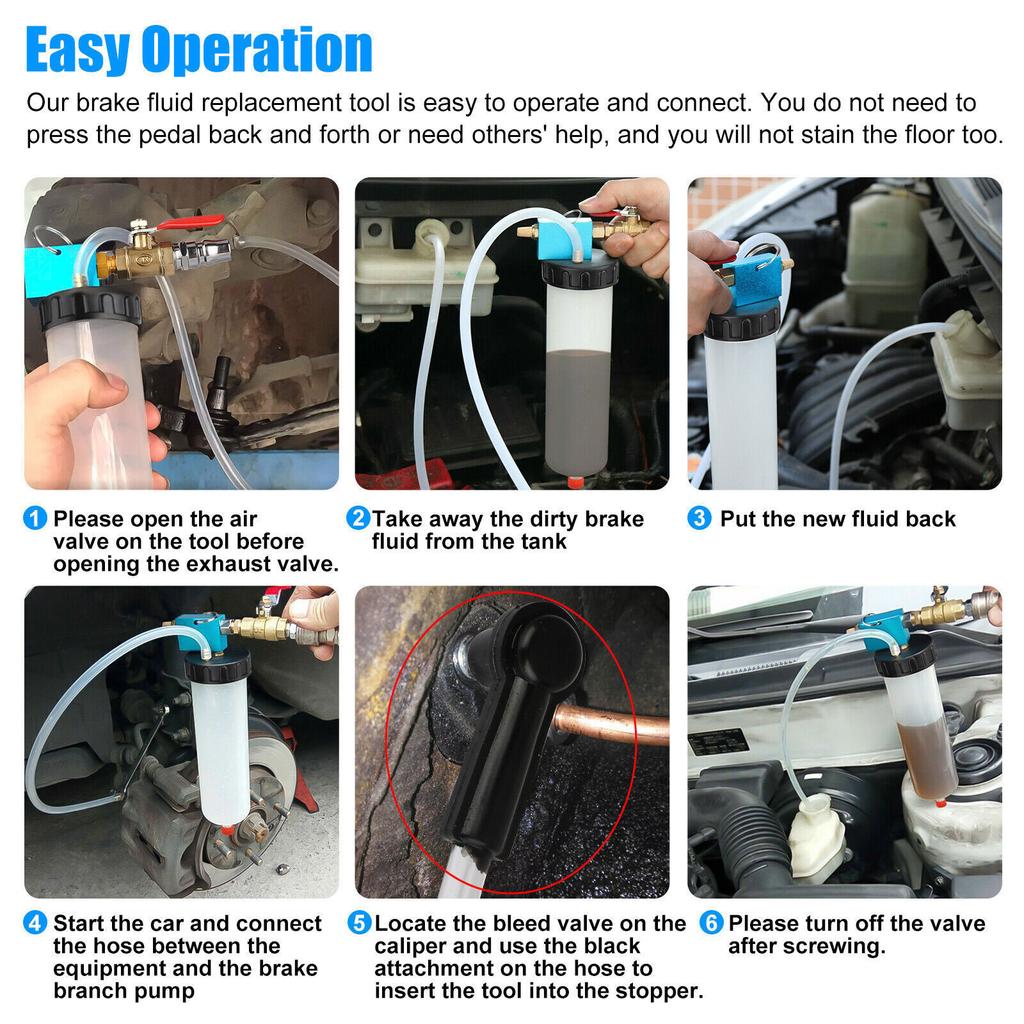 Easy Operation

Our brake fluid replacement tool is easy to operate and connect. You do not need to press the pedal back and forth or need others' help, and you will not stain the floor too.

1 Please open the air valve on the tool before opening the exhaust valve.

2 Take away the dirty brake fluid from the tank

3 Put the new fluid back

4 Start the car and connect the hose between the equipment and the brake branch pump

5 Locate the bleed valve on the caliper and use the black attachment on the hose to insert the tool into the stopper.

6 Please turn off the valve after screwing.