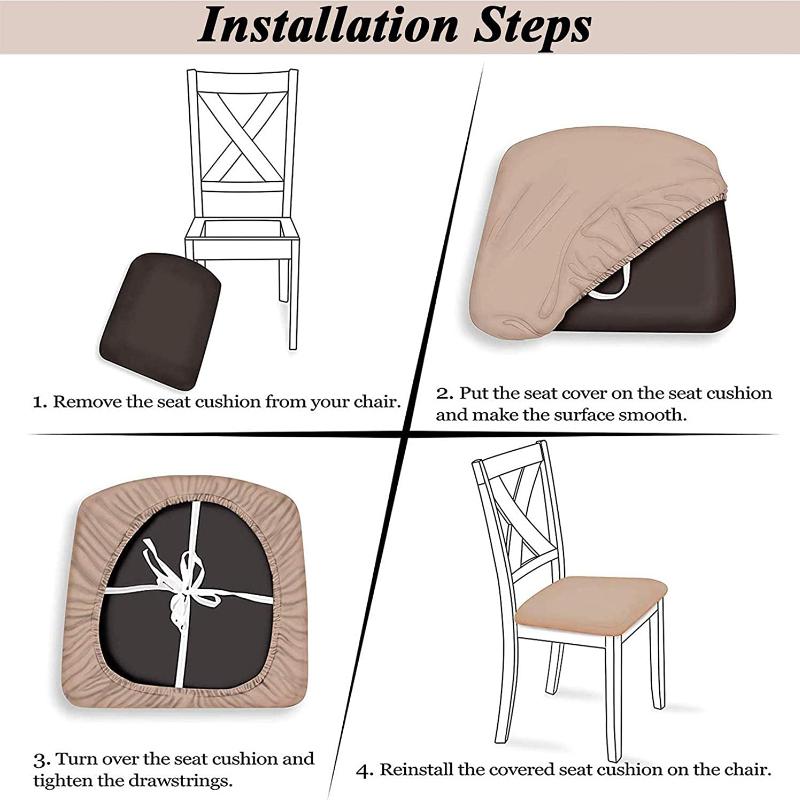 Installation Steps

1. Remove the seat cushion from your chair.

2. Put the seat cover on the seat cushion and make the surface smooth.

3. Turn over the seat cushion and tighten the drawstrings.

4. Reinstall the covered seat cushion on the chair.