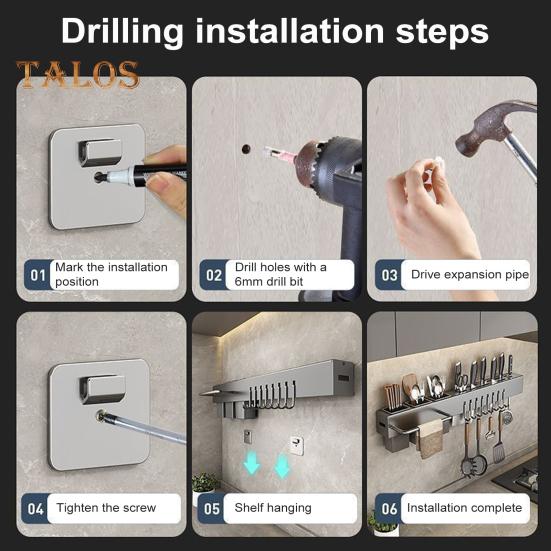 Drilling installation steps

TALOS

01 Mark the installation position

02 Drill holes with a 6mm drill bit

03 Drive expansion pipe

04 Tighten the screw

05 Shelf hanging

06 Installation complete