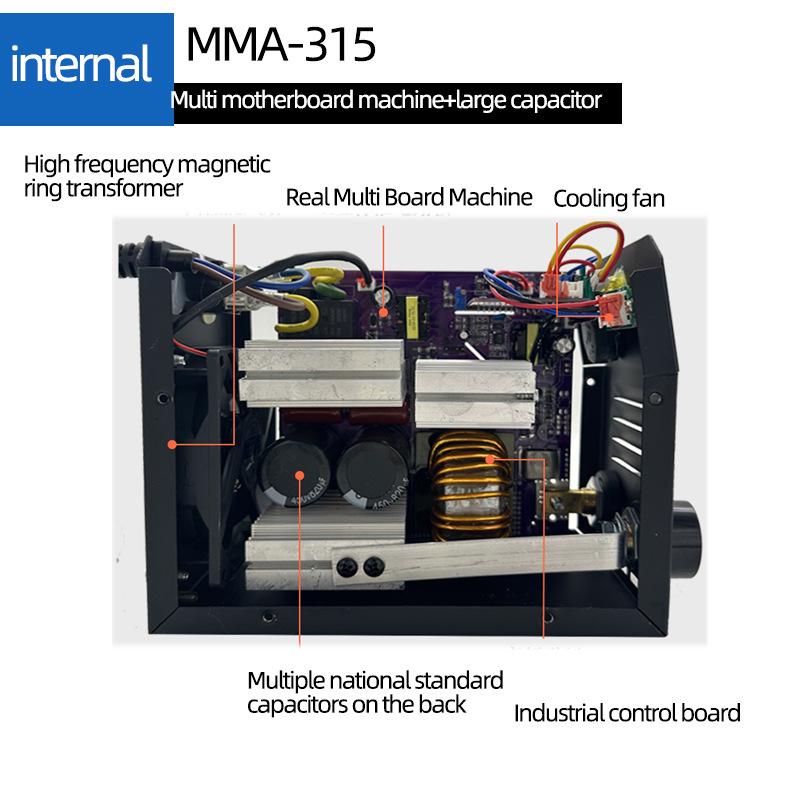 internal

MMA-315

Multi motherboard machine+large capacitor

High frequency magnetic ring transformer

Real Multi Board Machine

Cooling fan

Multiple national standard capacitors on the back

Industrial control board