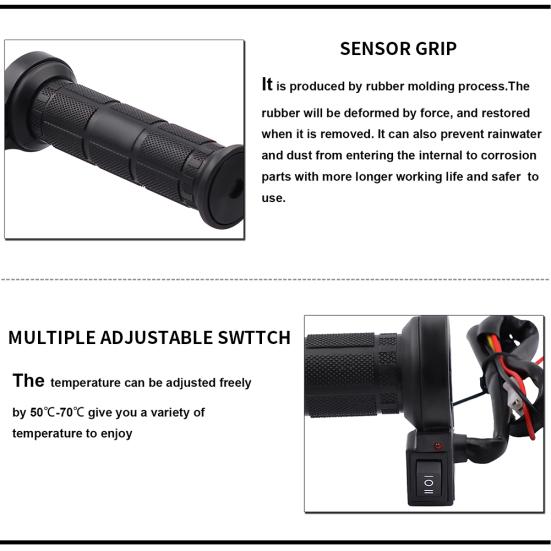 SENSOR GRIP

It is produced by rubber molding process.The rubber will be deformed by force, and restored when it is removed. It can also prevent rainwater and dust from entering the internal to corrosion parts with more longer working life and safer to use.

MULTIPLE ADJUSTABLE SWTTCH

The temperature can be adjusted freely by 50℃-70℃ give you a variety of temperature to enjoy

I O II