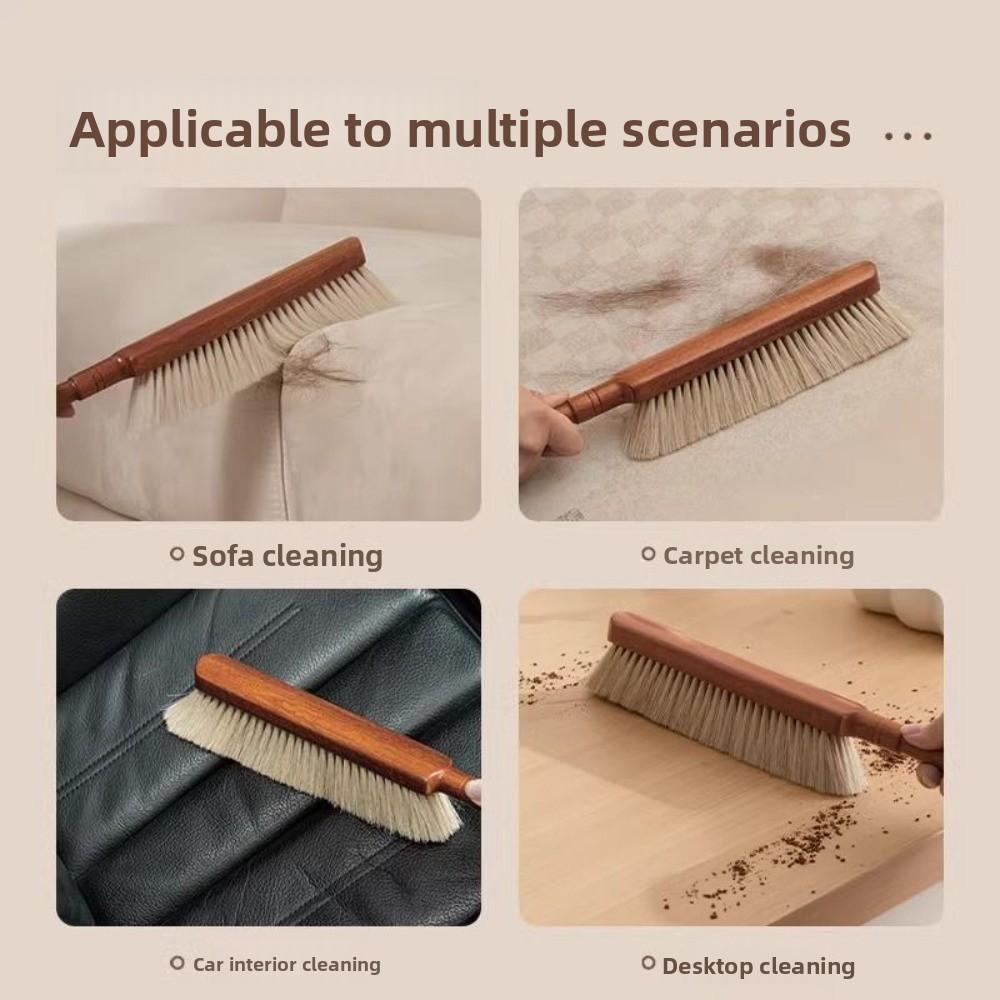 Applicable to multiple scenarios ...

Sofa cleaning

Carpet cleaning

Car interior cleaning

Desktop cleaning