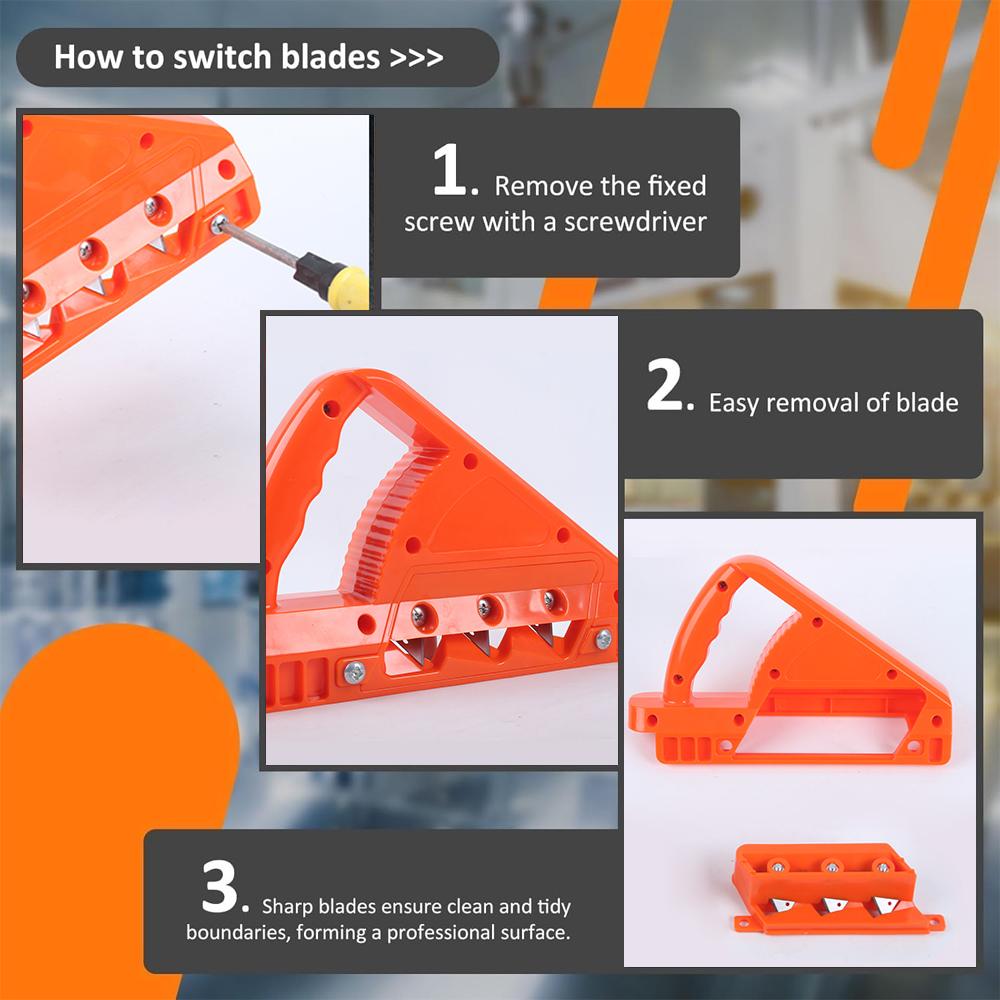 How to switch blades >>>

1. Remove the fixed screw with a screwdriver

2. Easy removal of blade

3. Sharp blades ensure clean and tidy boundaries, forming a professional surface.