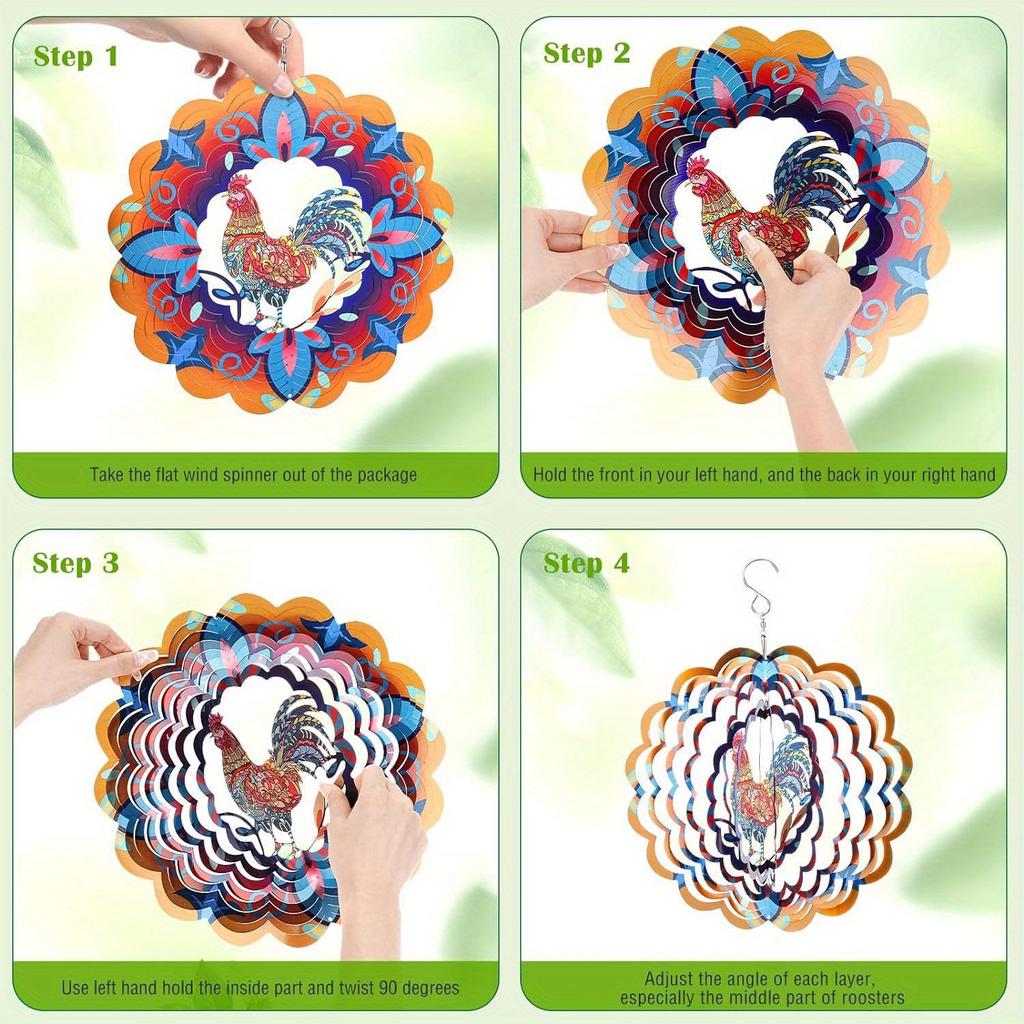 Step 1

Take the flat wind spinner out of the package

Step 2

Hold the front in your left hand, and the back in your right hand

Step 3

Use left hand hold the inside part and twist 90 degrees

Step 4

Adjust the angle of each layer, especially the middle part of roosters