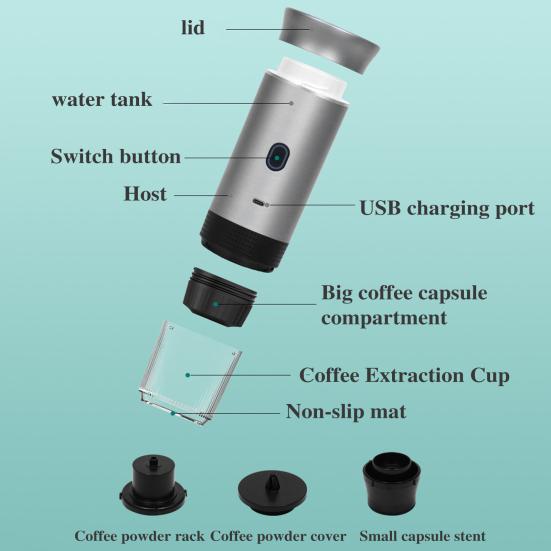 lid

water tank

Switch button

Host

USB charging port

Big coffee capsule compartment

Coffee Extraction Cup

Non-slip mat

Coffee powder rack

Coffee powder cover

Small capsule stent